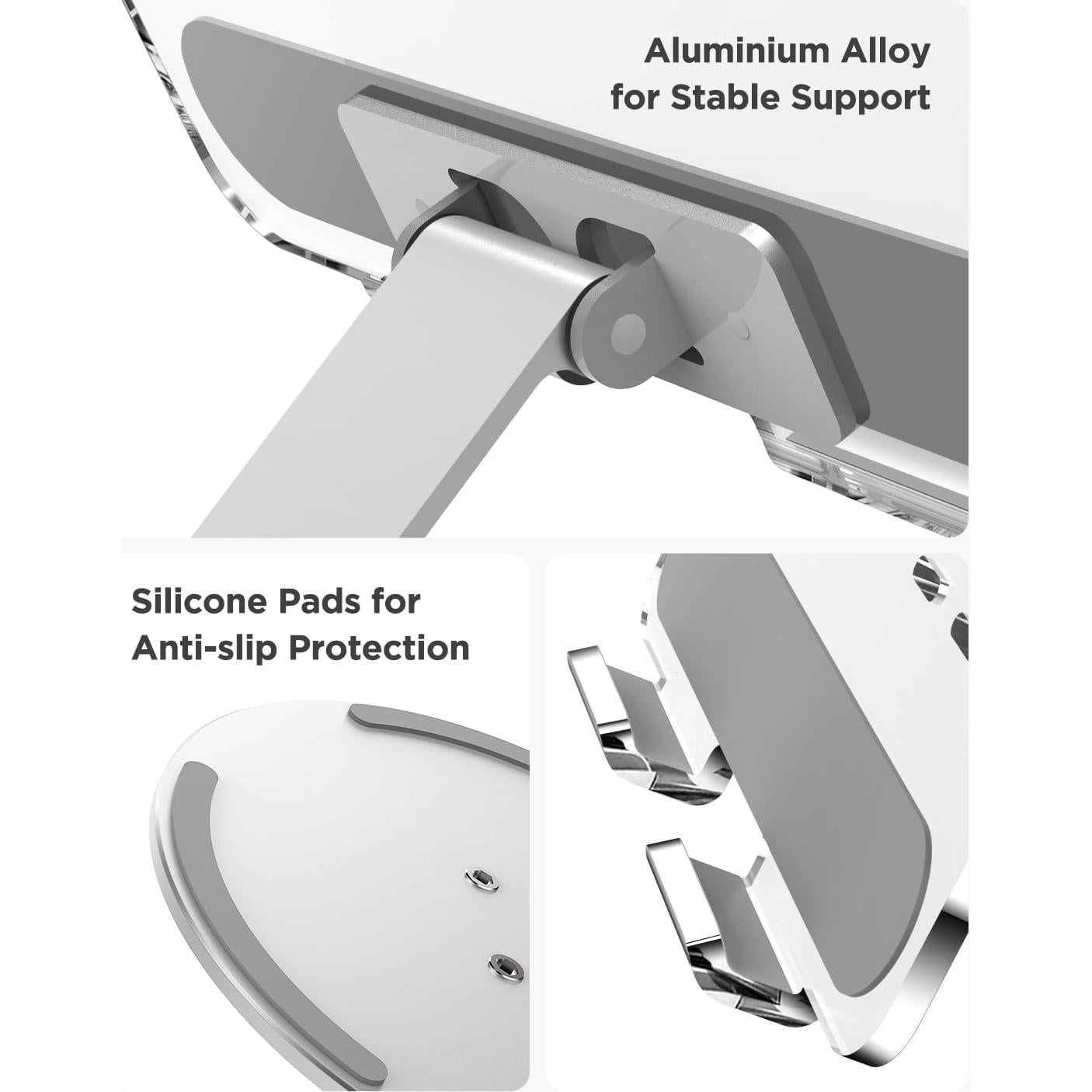 Aluminium Alloy for Stable Support

Silicone Pads for Anti-slip Protection