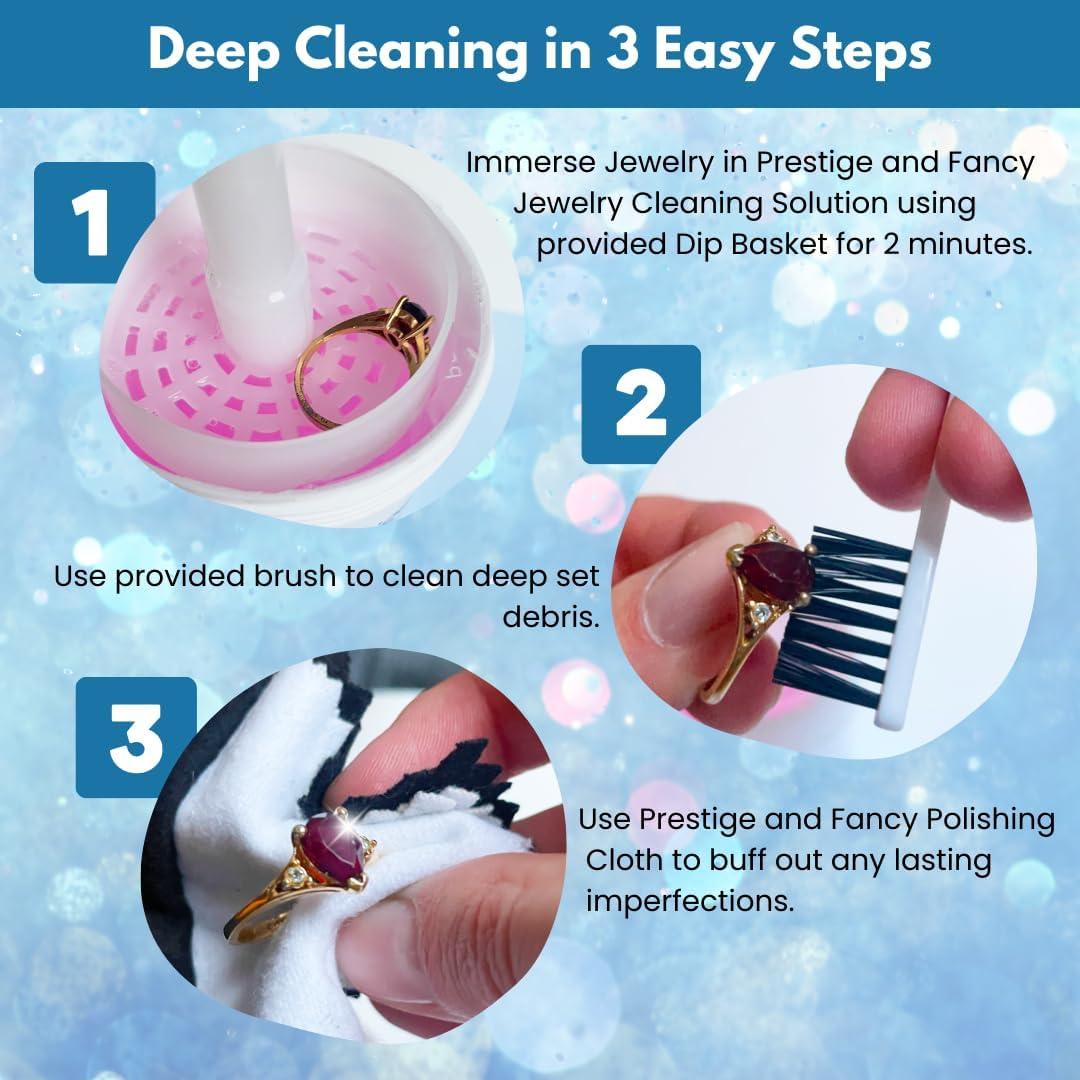 Deep Cleaning in 3 Easy Steps

1

Immerse Jewelry in Prestige and Fancy Jewelry Cleaning Solution using provided Dip Basket for 2 minutes.

2

Use provided brush to clean deep set debris.

3

Use Prestige and Fancy Polishing Cloth to buff out any lasting imperfections.