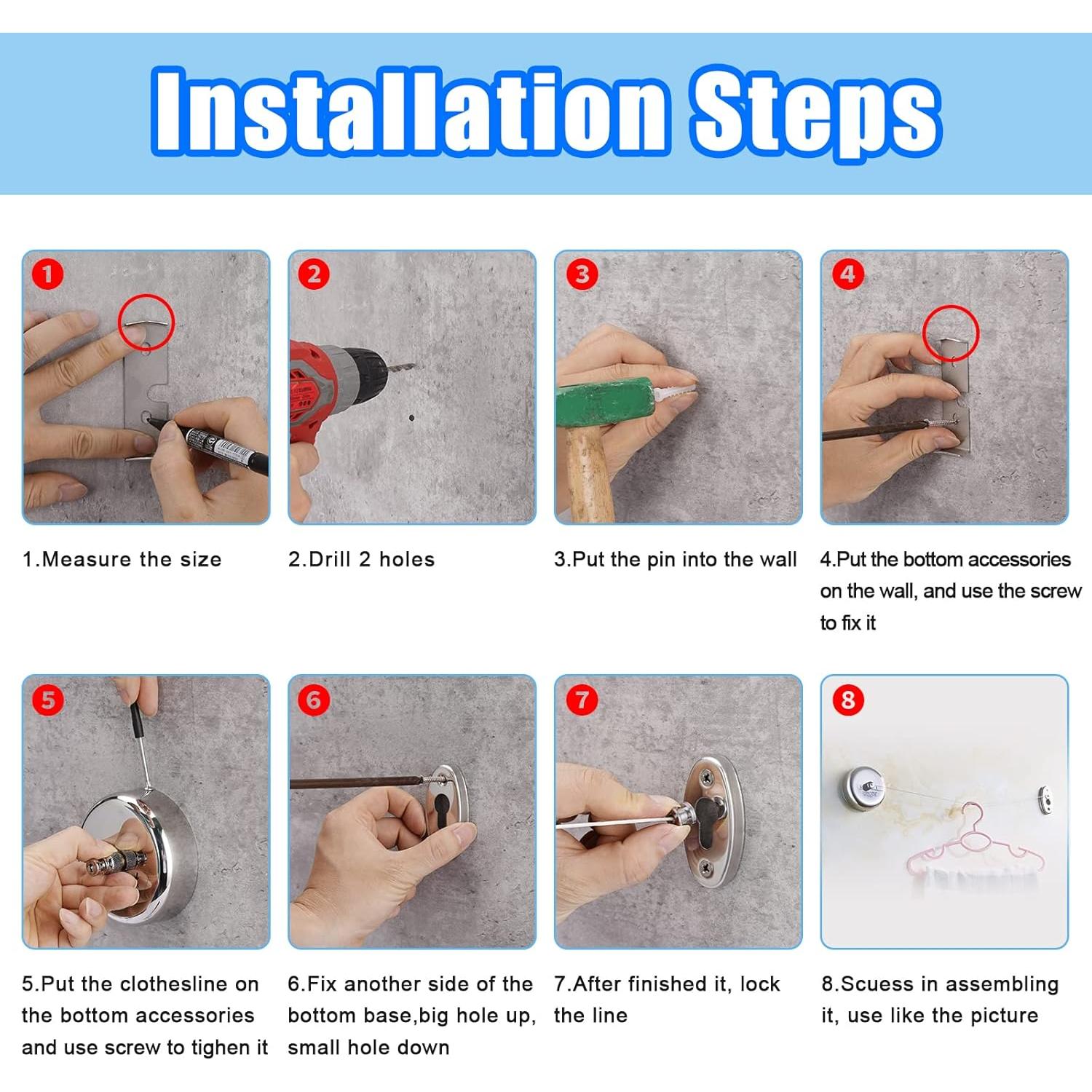 Installation Steps

1

2

3

4

1.Measure the size

2.Drill 2 holes

3.Put the pin into the wall

4.Put the bottom accessories on the wall, and use the screw to fix it

5

6

7

8

5.Put the clothesline on the bottom accessories and use screw to tighen it

6.Fix another side of the bottom base,big hole up, small hole down

7.After finished it, lock the line

8.Scuess in assembling it, use like the picture