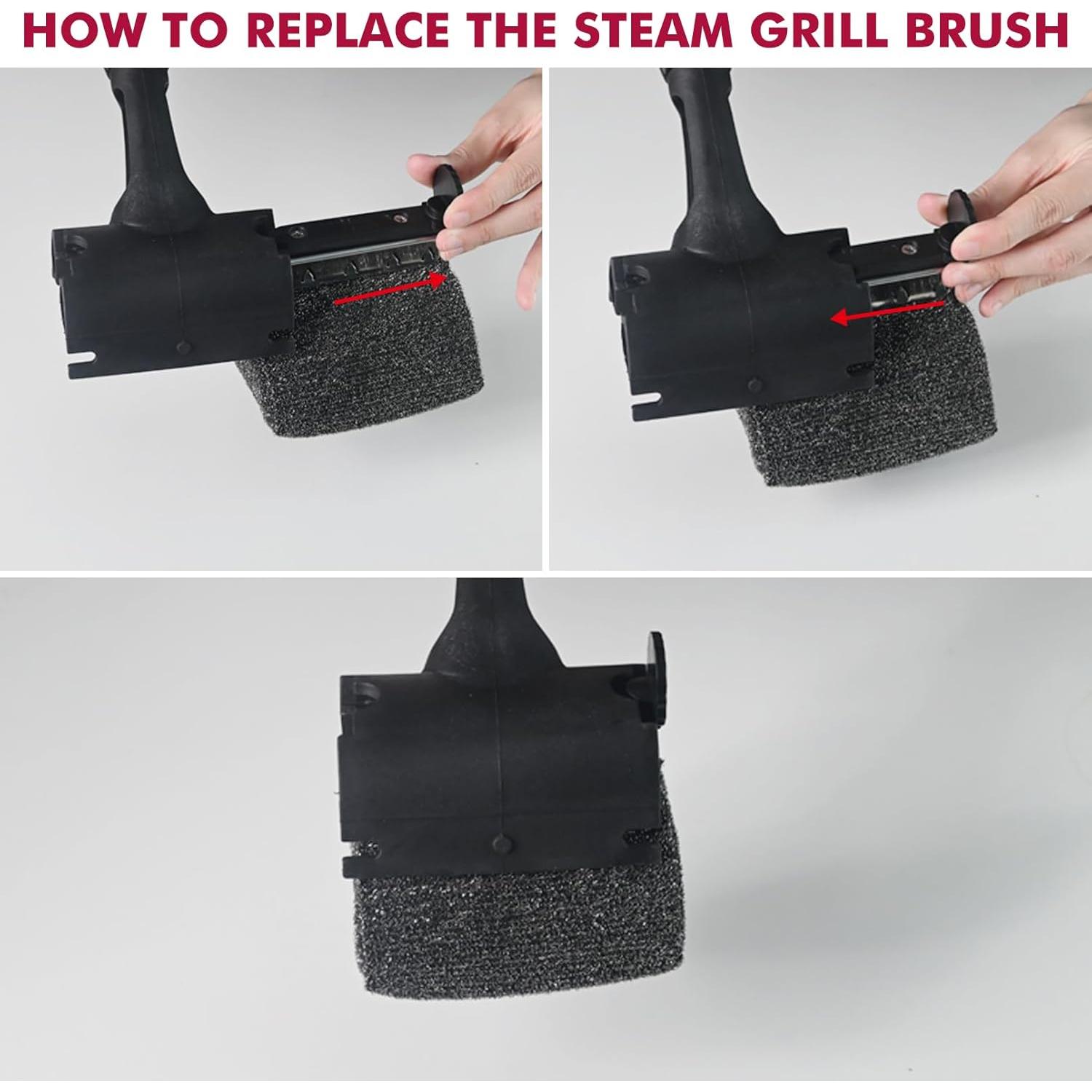 HOW TO REPLACE THE STEAM GRILL BRUSH