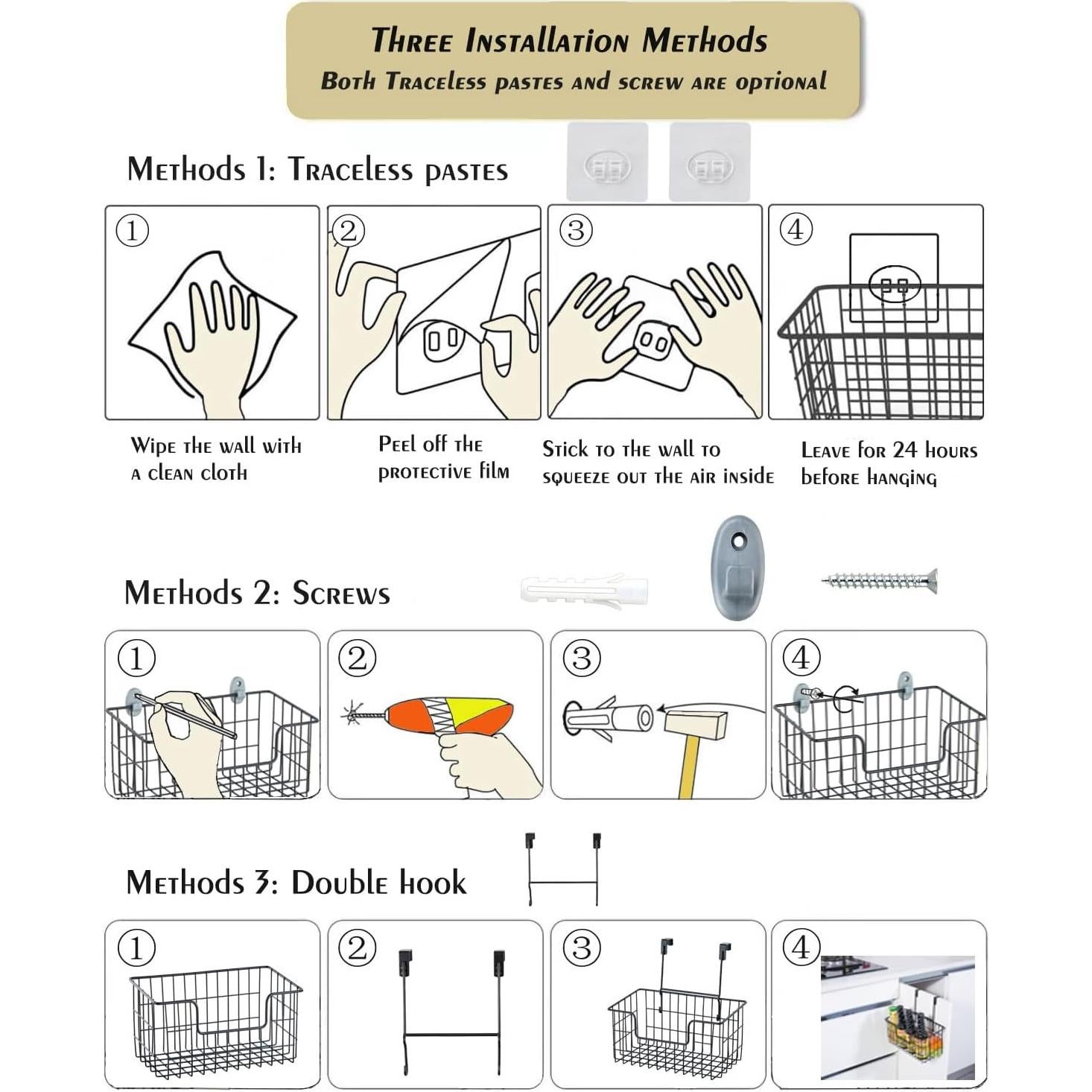 Three Installation Methods
Both Traceless pastes and screw are optional

Methods 1: Traceless pastes

①

②

③

④

Wipe the wall with a clean cloth

Peel off the protective film

Stick to the wall to squeeze out the air inside

Leave for 24 hours before hanging

Methods 2: Screws

①

②

③

④

Methods 3: Double hook

①

②

③

④