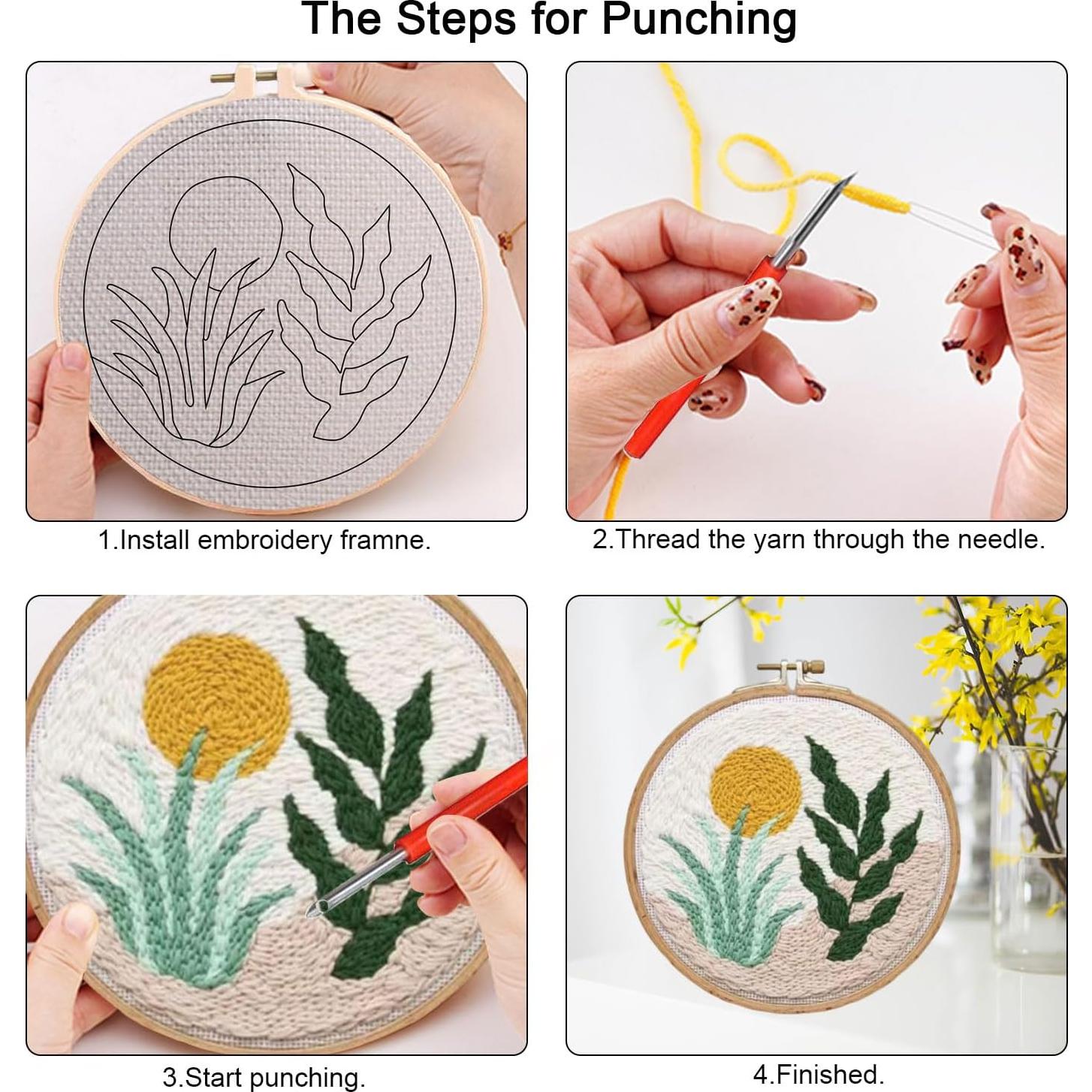 The Steps for Punching

1.Install embroidery framne.

2.Thread the yarn through the needle.

3.Start punching.

4.Finished.