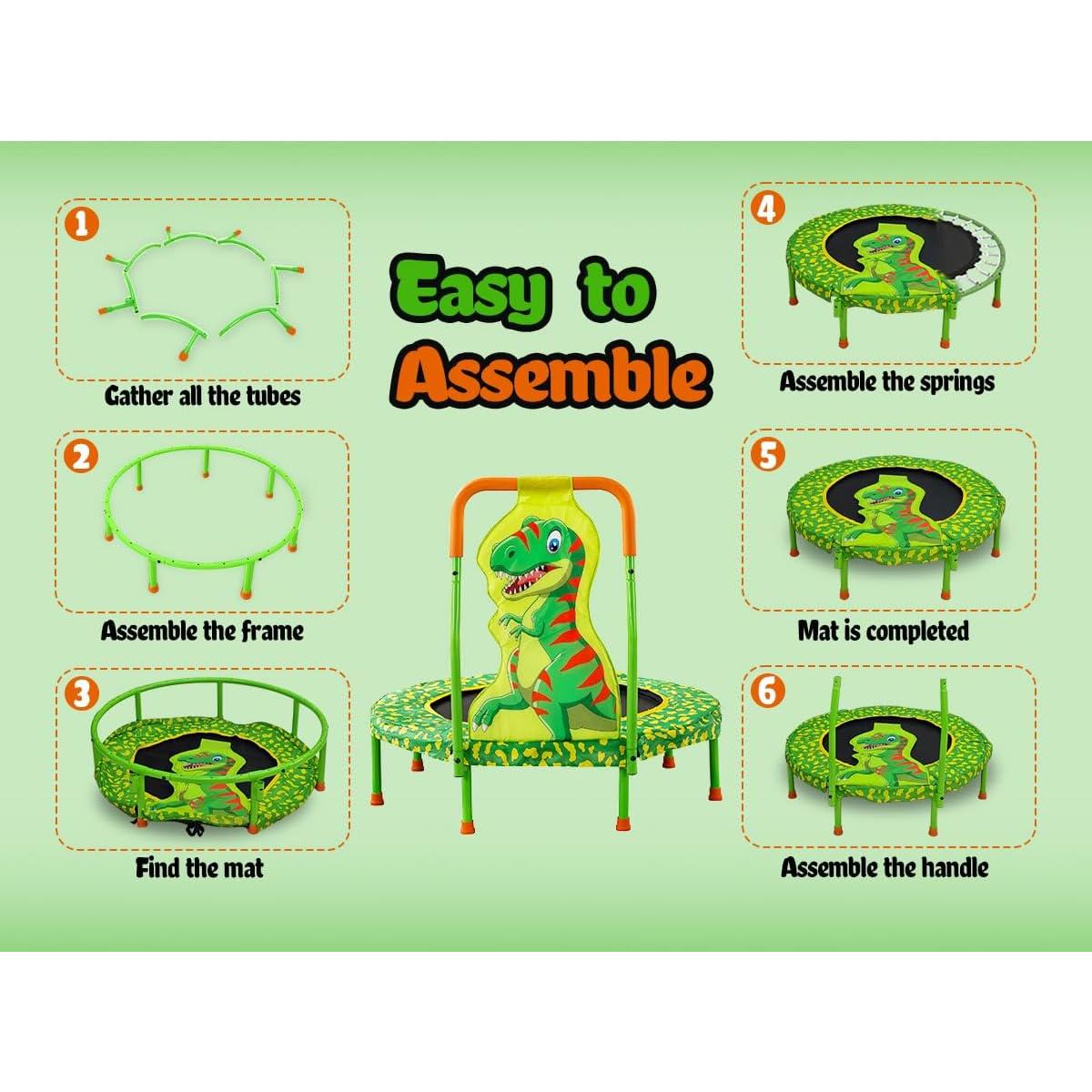 Easy to Assemble

1
Gather all the tubes

2
Assemble the frame

3
Find the mat

4
Assemble the springs

5
Mat is completed

6
Assemble the handle