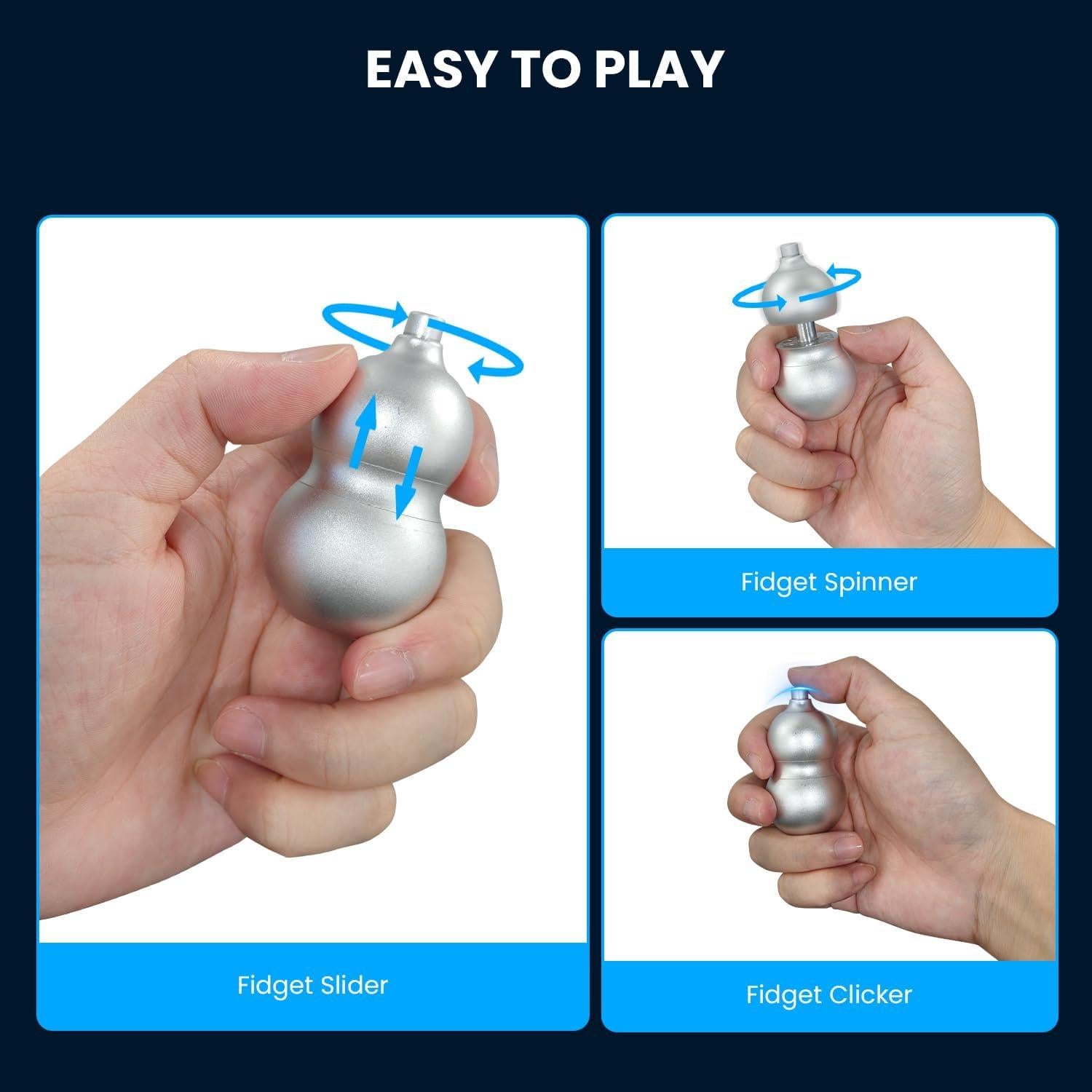 EASY TO PLAY

Fidget Slider

Fidget Spinner

Fidget Clicker