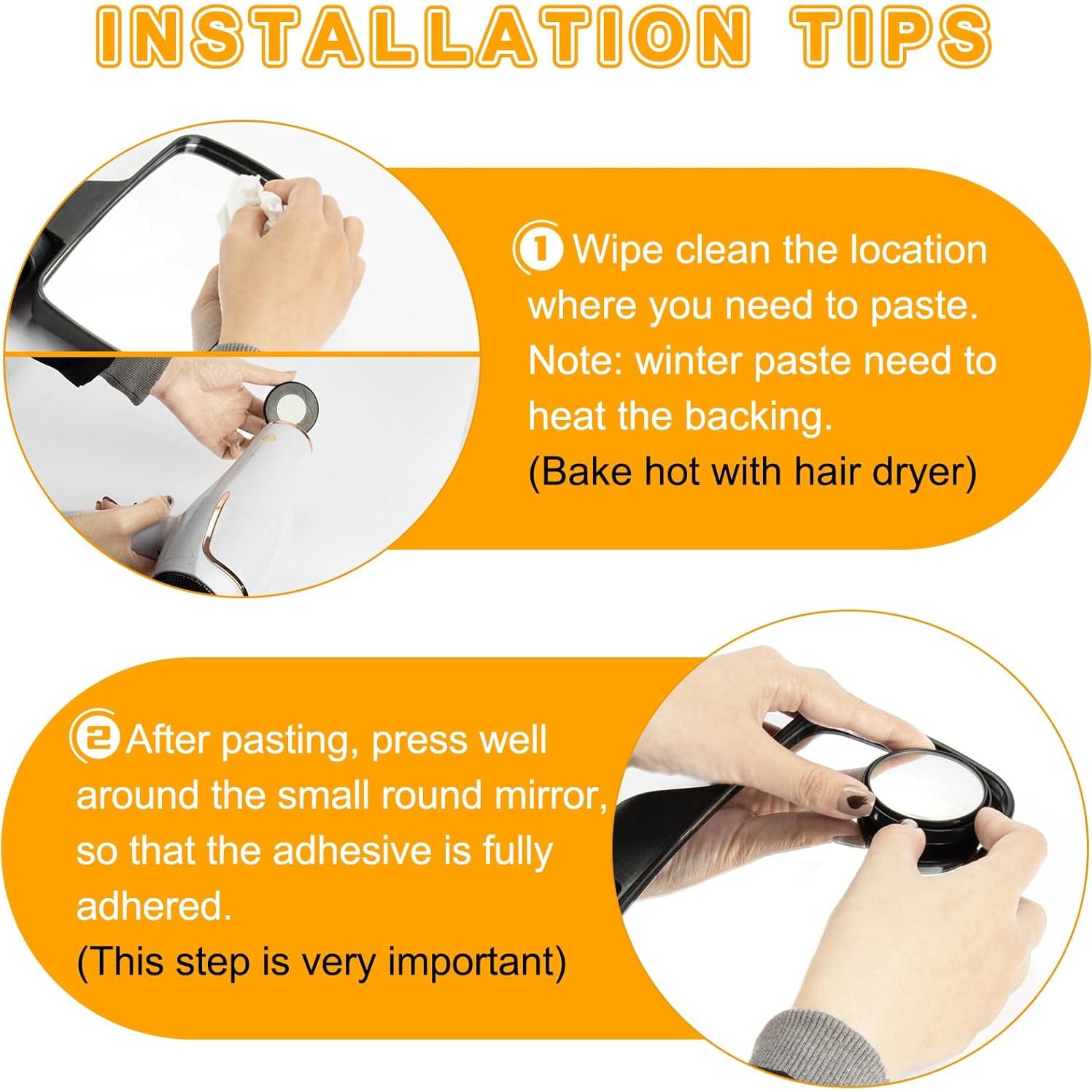 INSTALLATION TIPS

① Wipe clean the location where you need to paste. Note: winter paste need to heat the backing. (Bake hot with hair dryer)

② After pasting, press well around the small round mirror, so that the adhesive is fully adhered. (This step is very important)