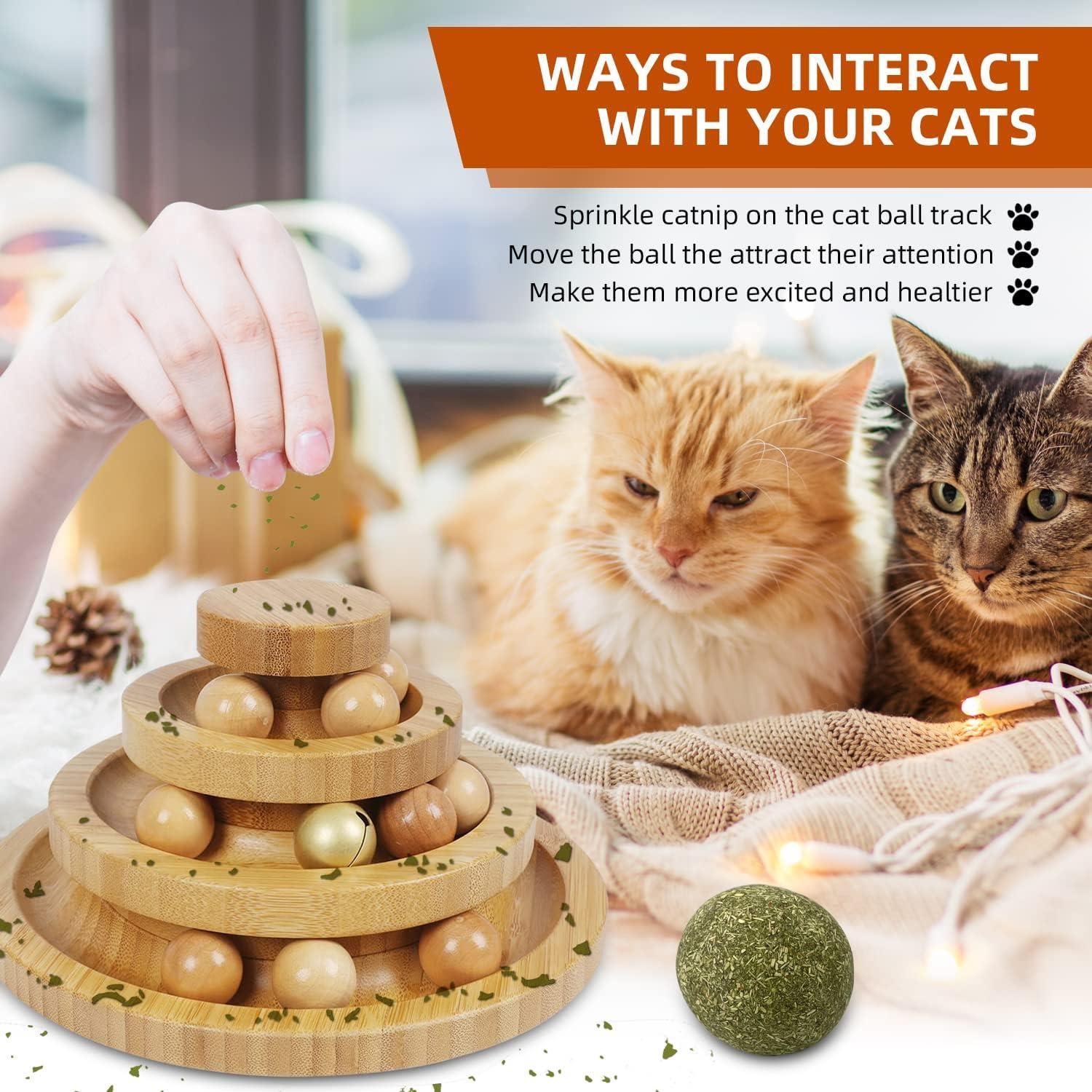 WAYS TO INTERACT WITH YOUR CATS

Sprinkle catnip on the cat ball track
Move the ball the attract their attention
Make them more excited and healtier