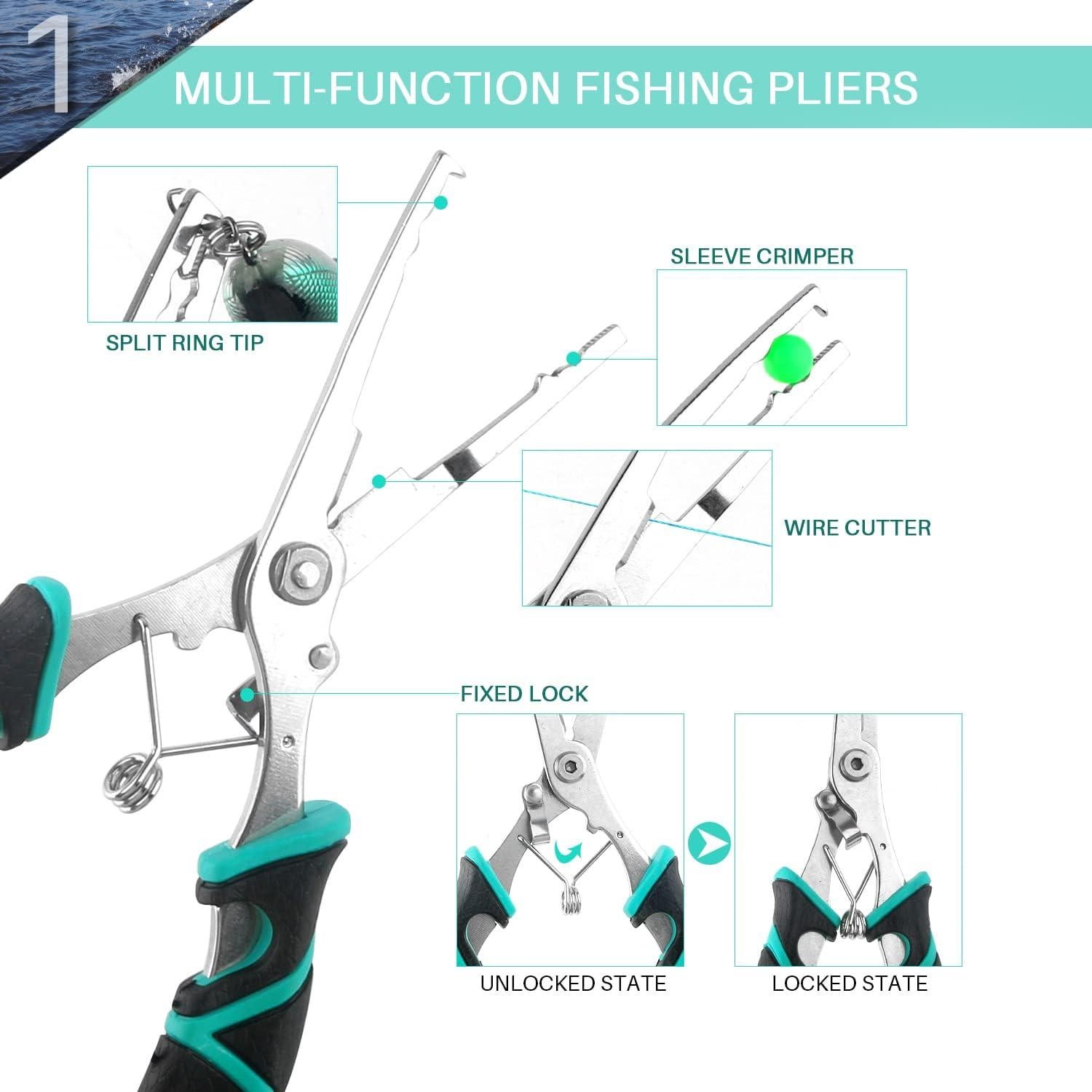 1

MULTI-FUNCTION FISHING PLIERS

SPLIT RING TIP

SLEEVE CRIMPER

WIRE CUTTER

FIXED LOCK

UNLOCKED STATE

LOCKED STATE