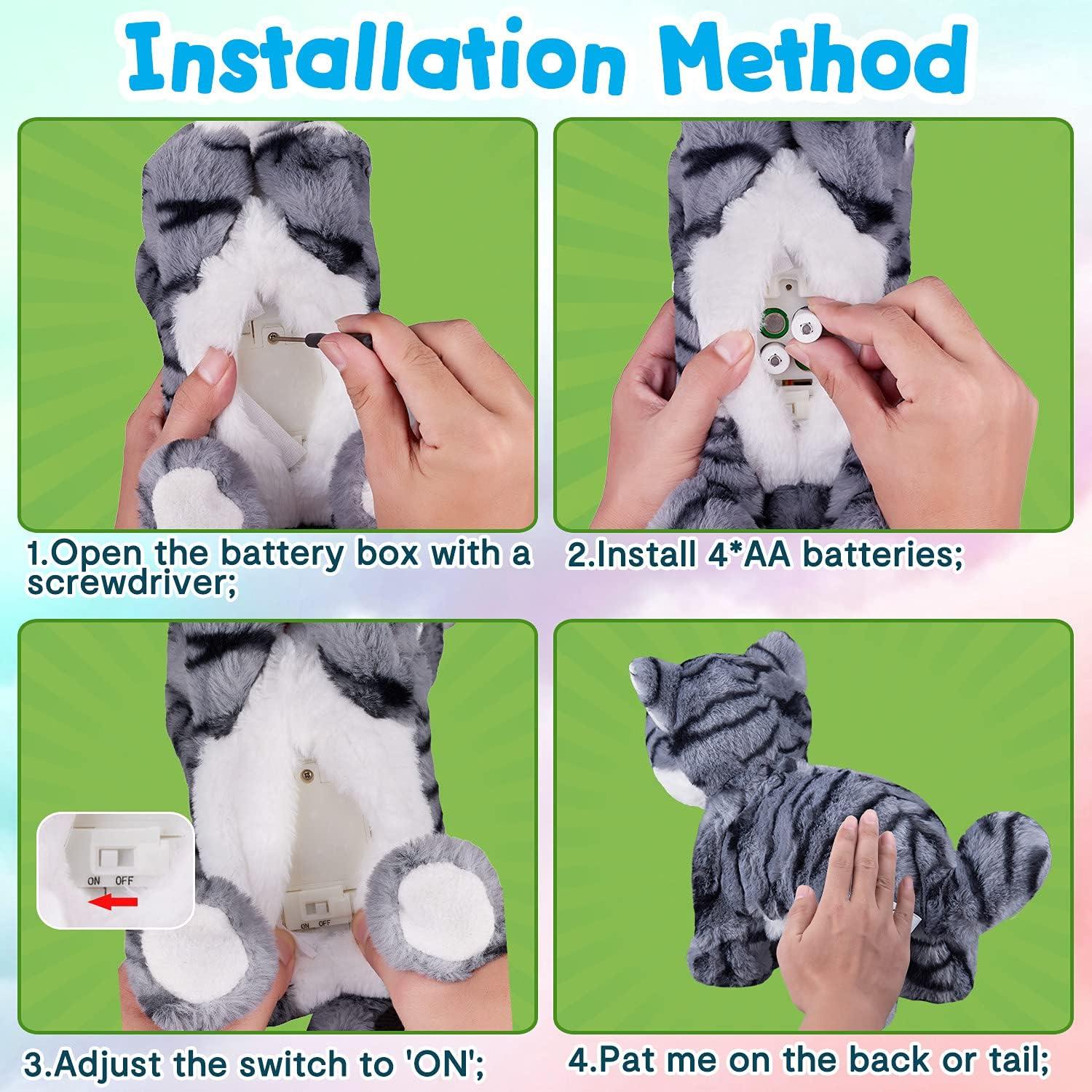 Installation Method

1.Open the battery box with a screwdriver;

2.Install 4*AA batteries;

ON OFF

ON OFF

3.Adjust the switch to 'ON';

4.Pat me on the back or tail;