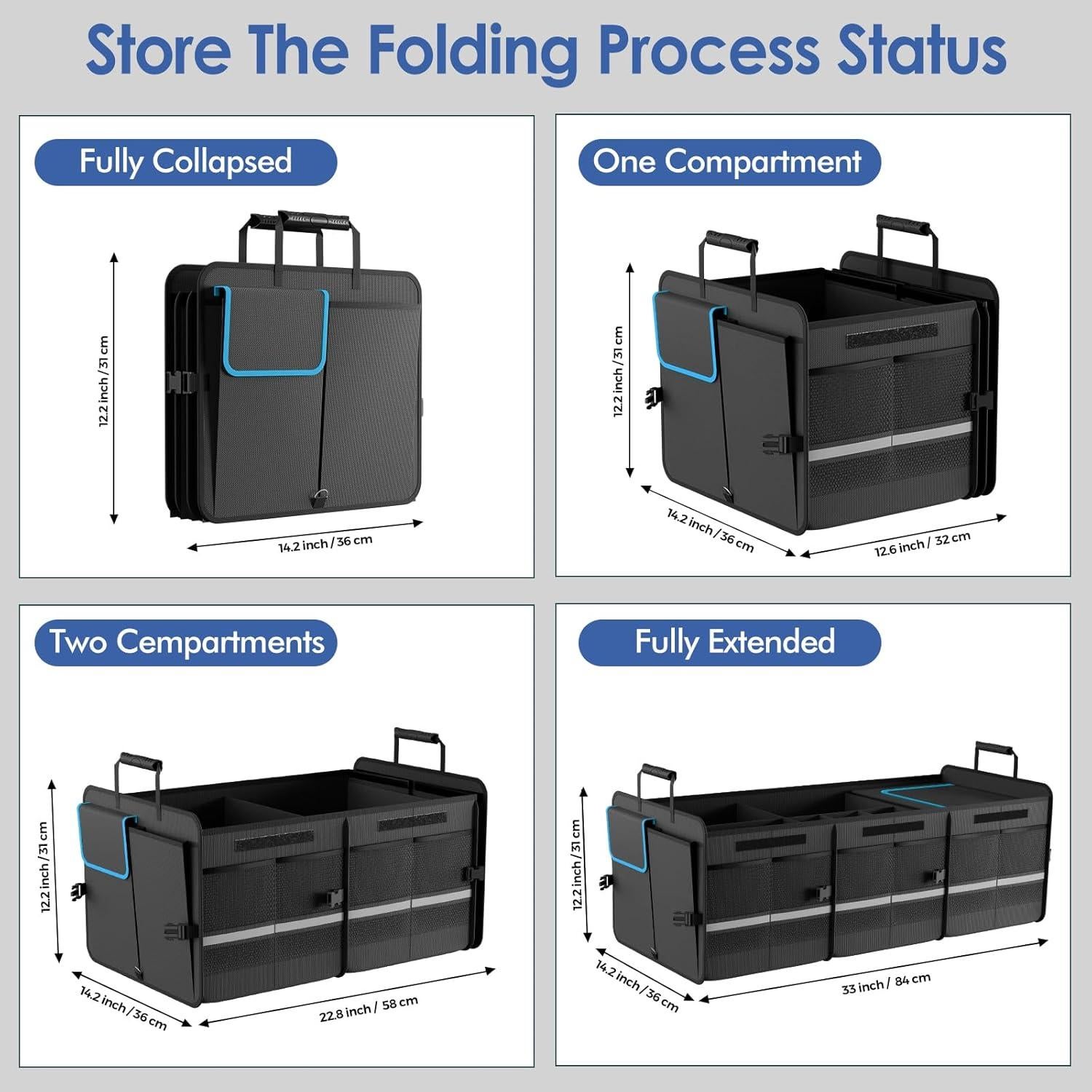 Store The Folding Process Status

Fully Collapsed

12.2 inch / 31 cm

14.2 inch / 36 cm

One Compartment

12.2 inch / 31 cm

14.2 inch / 36 cm

12.6 inch / 32 cm

Two Cempartments

12.2 inch / 31 cm

14.2 inch / 36 cm

22.8 inch / 58 cm

Fully Extended

12.2 inch / 31 cm

14.2 inch / 36 cm

33 inch / 84 cm