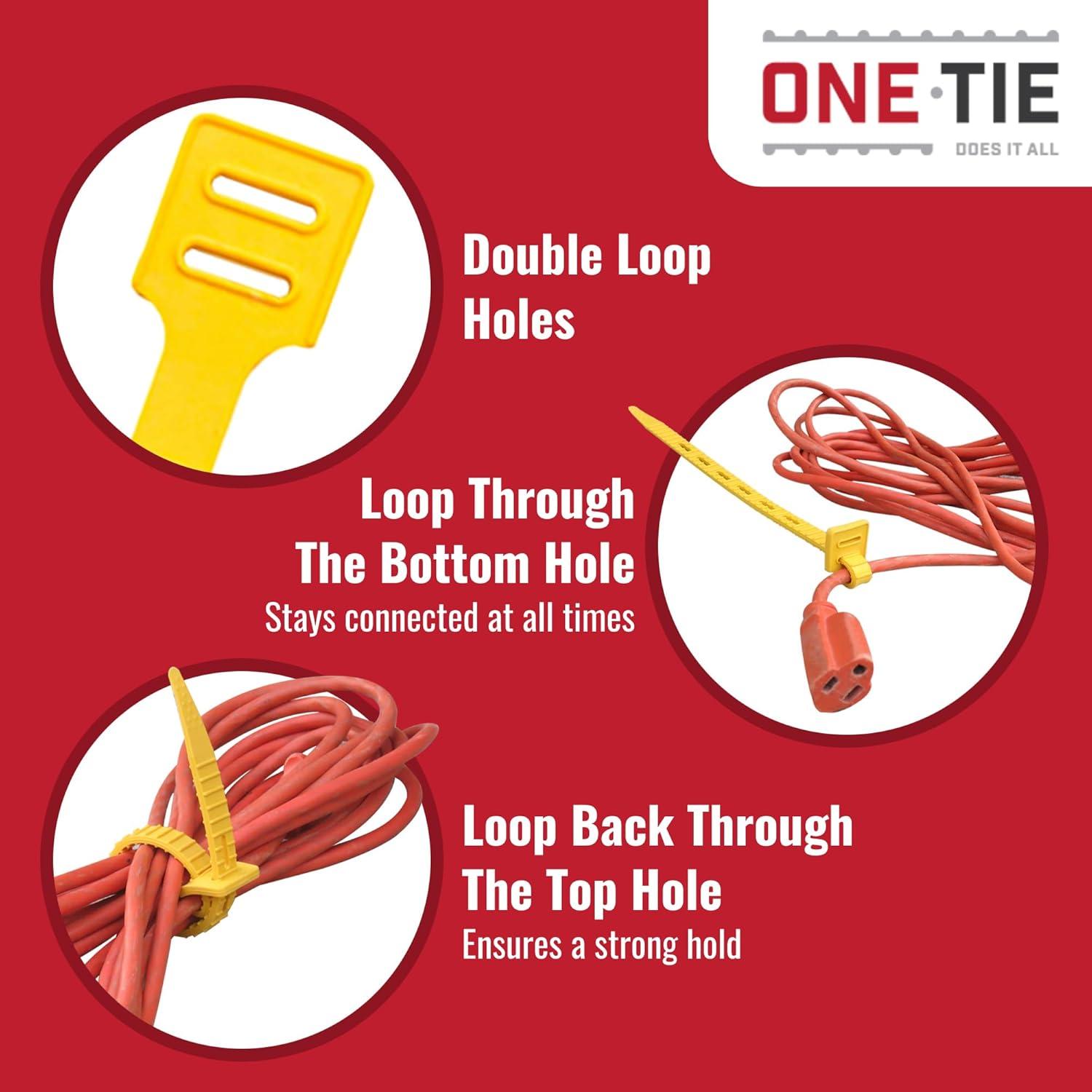 ONE·TIE
DOES IT ALL

Double Loop Holes

Loop Through The Bottom Hole
Stays connected at all times

Loop Back Through The Top Hole
Ensures a strong hold