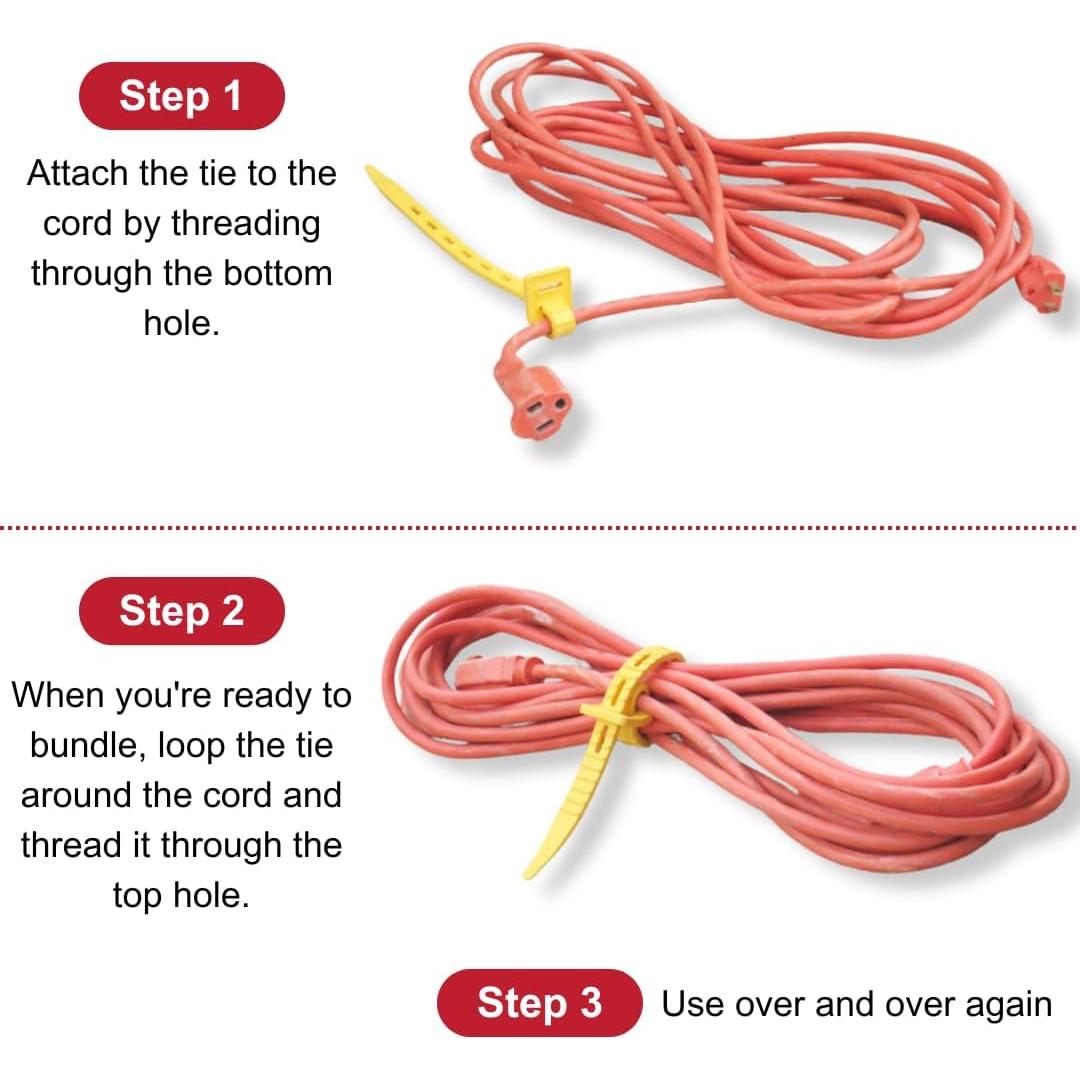 Step 1

Attach the tie to the cord by threading through the bottom hole.

Step 2

When you're ready to bundle, loop the tie around the cord and thread it through the top hole.

Step 3

Use over and over again