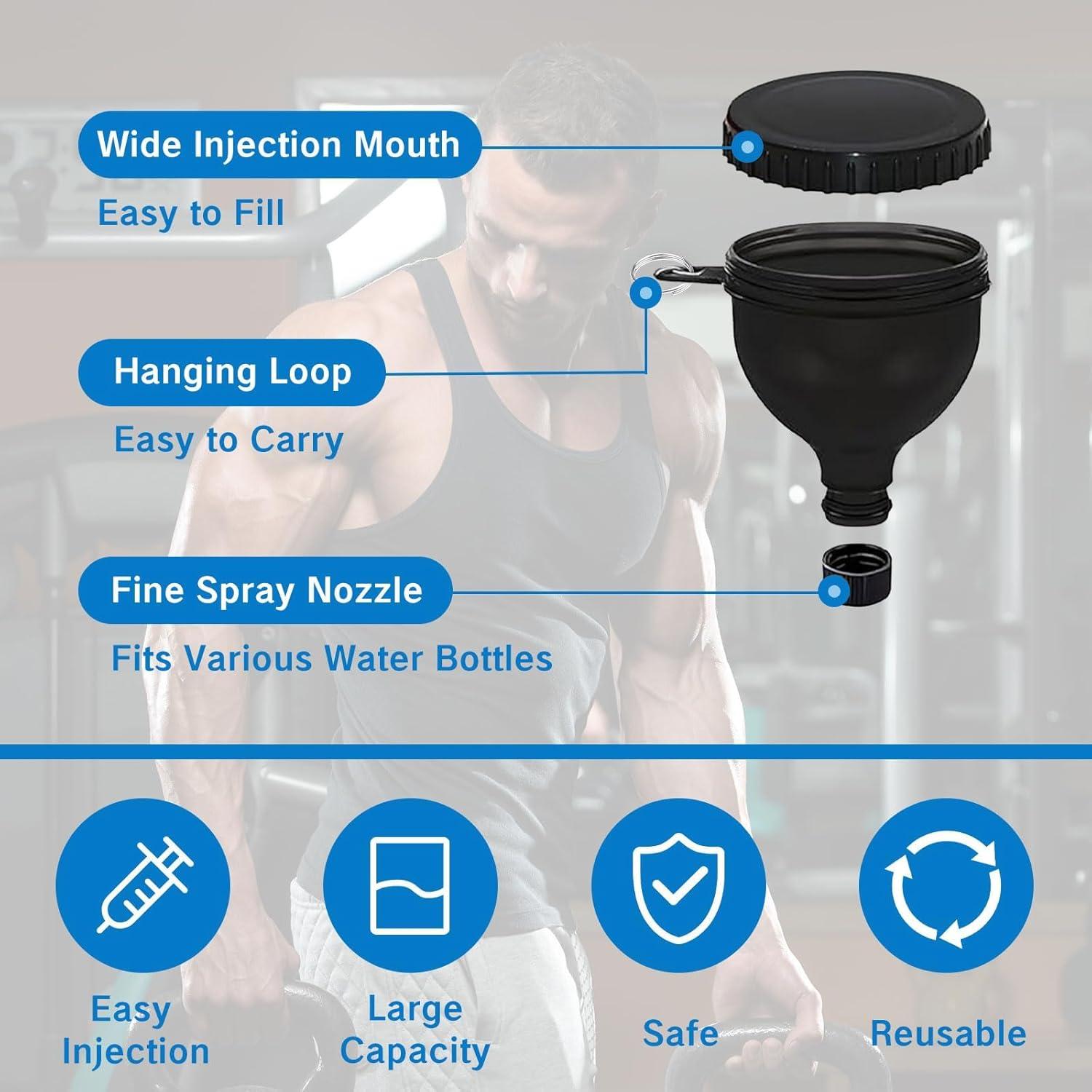 Wide Injection Mouth
Easy to Fill

Hanging Loop
Easy to Carry

Fine Spray Nozzle
Fits Various Water Bottles

Easy Injection

Large Capacity

Safe

Reusable