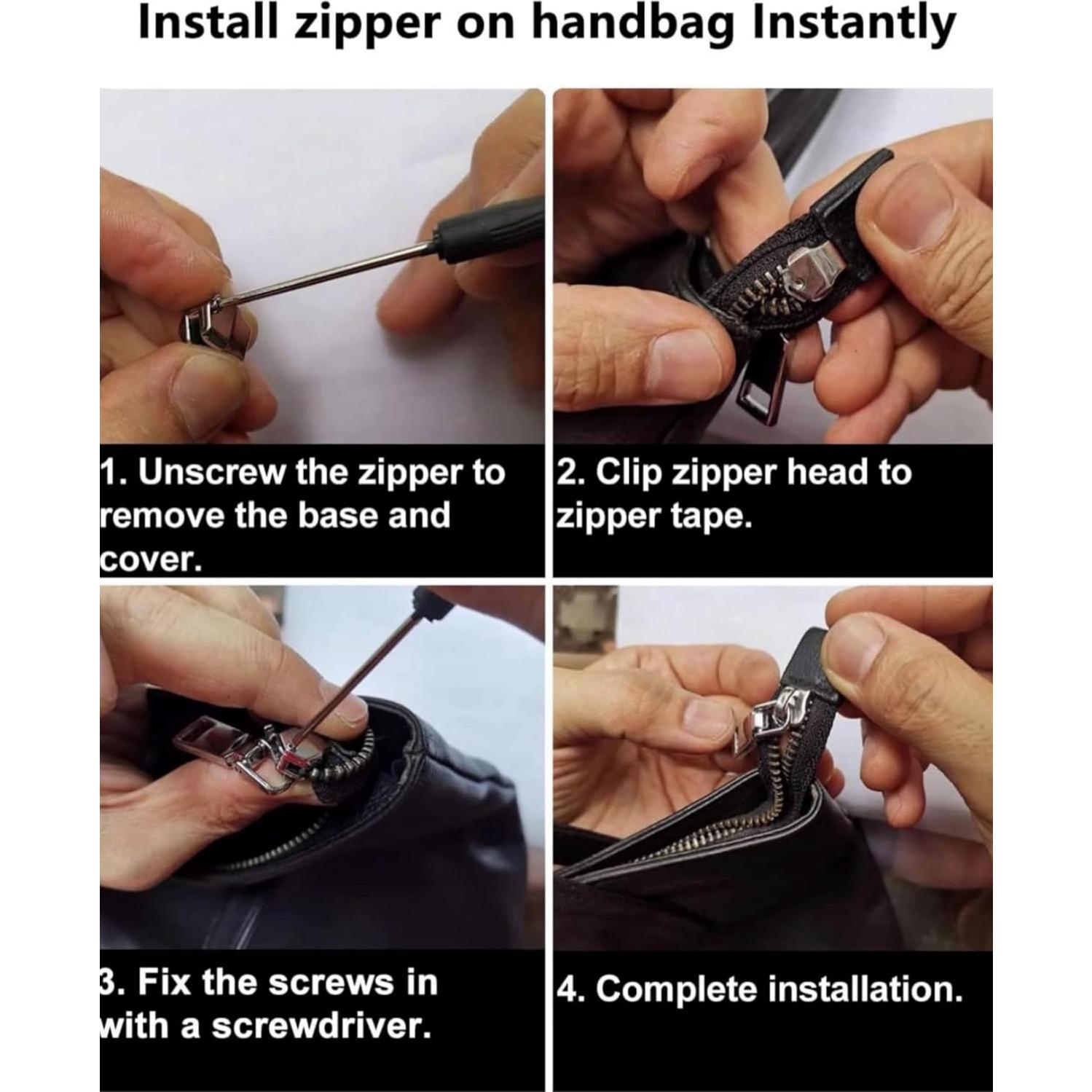 Install zipper on handbag Instantly

1. Unscrew the zipper to remove the base and cover.

2. Clip zipper head to zipper tape.

3. Fix the screws in with a screwdriver.

4. Complete installation.