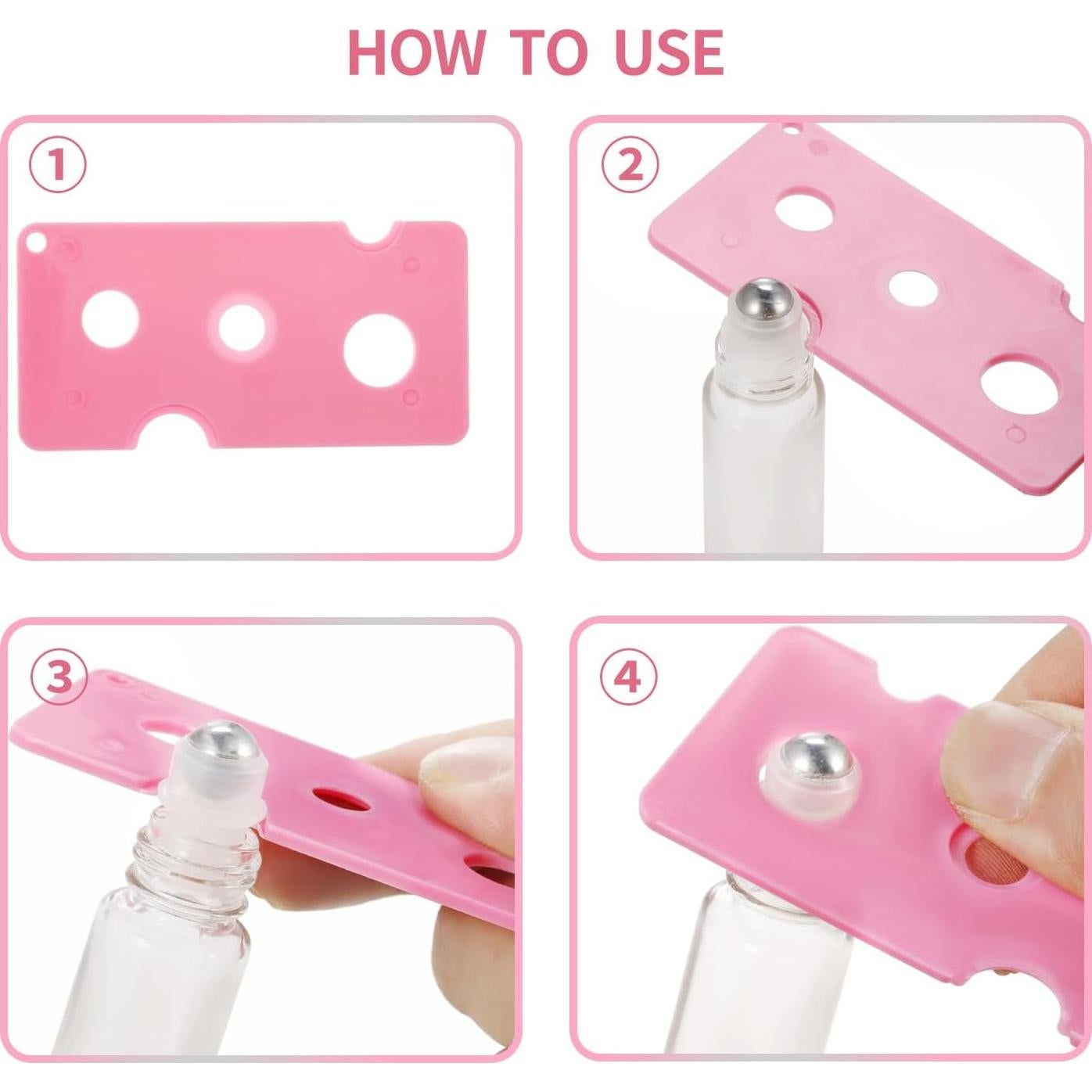 HOW TO USE

1

2

3

4