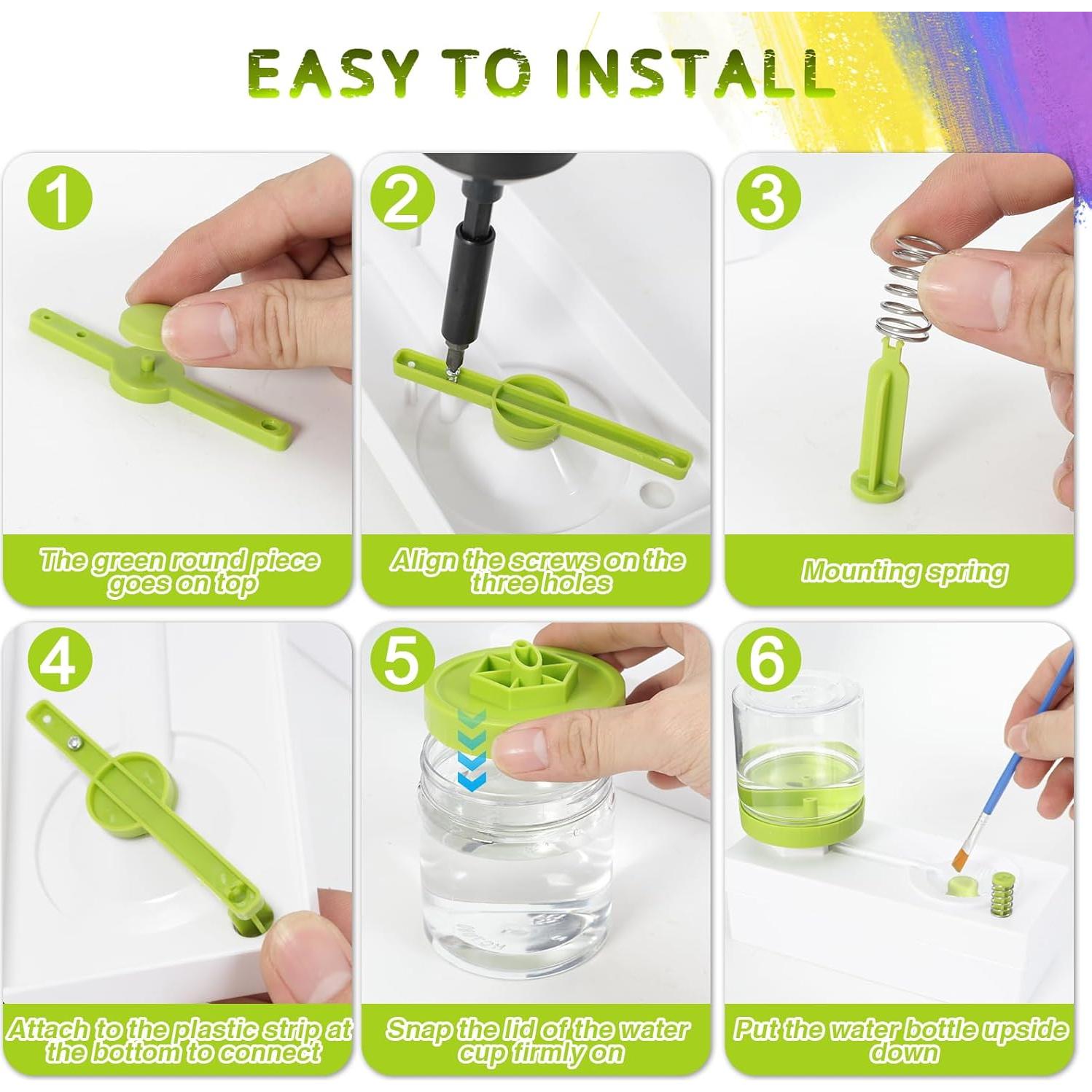 EASY TO INSTALL

1
The green round piece goes on top

2
Align the screws on the three holes

3
Mounting spring

4
Attach to the plastic strip at the bottom to connect

5
Snap the lid of the water cup firmly on

6
Put the water bottle upside down