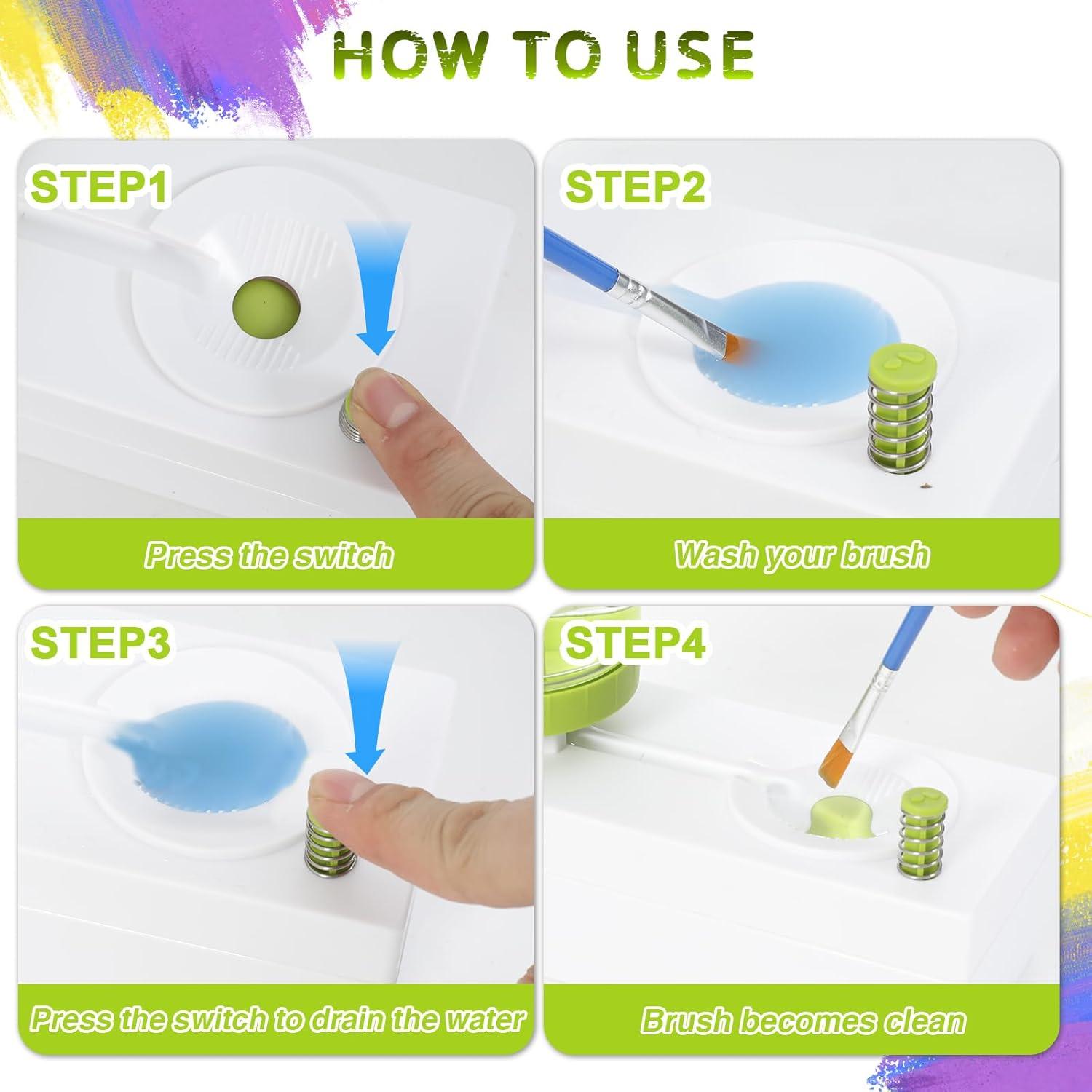 HOW TO USE

STEP1

Press the switch

STEP2

Wash your brush

STEP3

Press the switch to drain the water

STEP4

Brush becomes clean