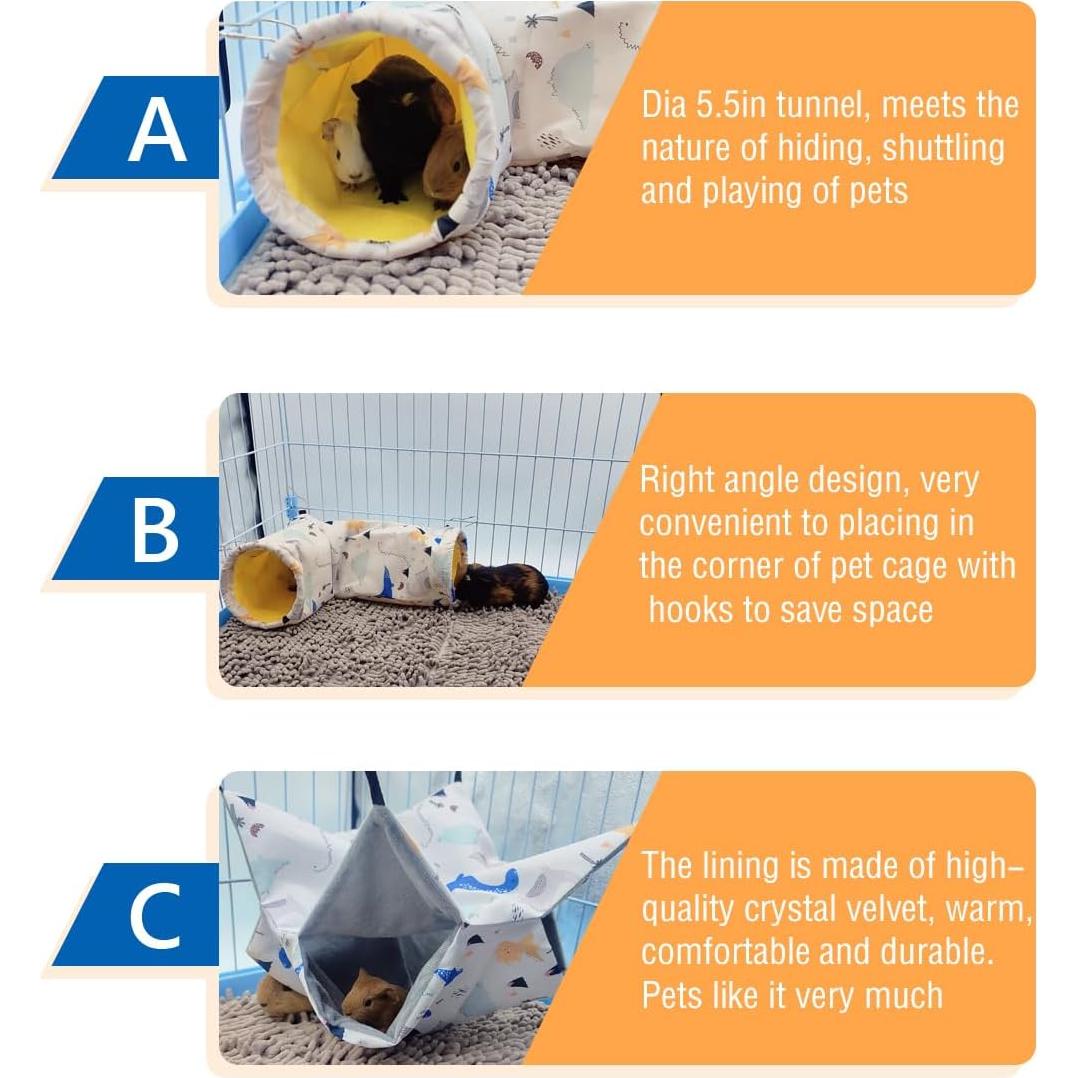 A

Dia 5.5in tunnel, meets the nature of hiding, shuttling and playing of pets

B

Right angle design, very convenient to placing in the corner of pet cage with hooks to save space

C

The lining is made of high-quality crystal velvet, warm, comfortable and durable. Pets like it very much