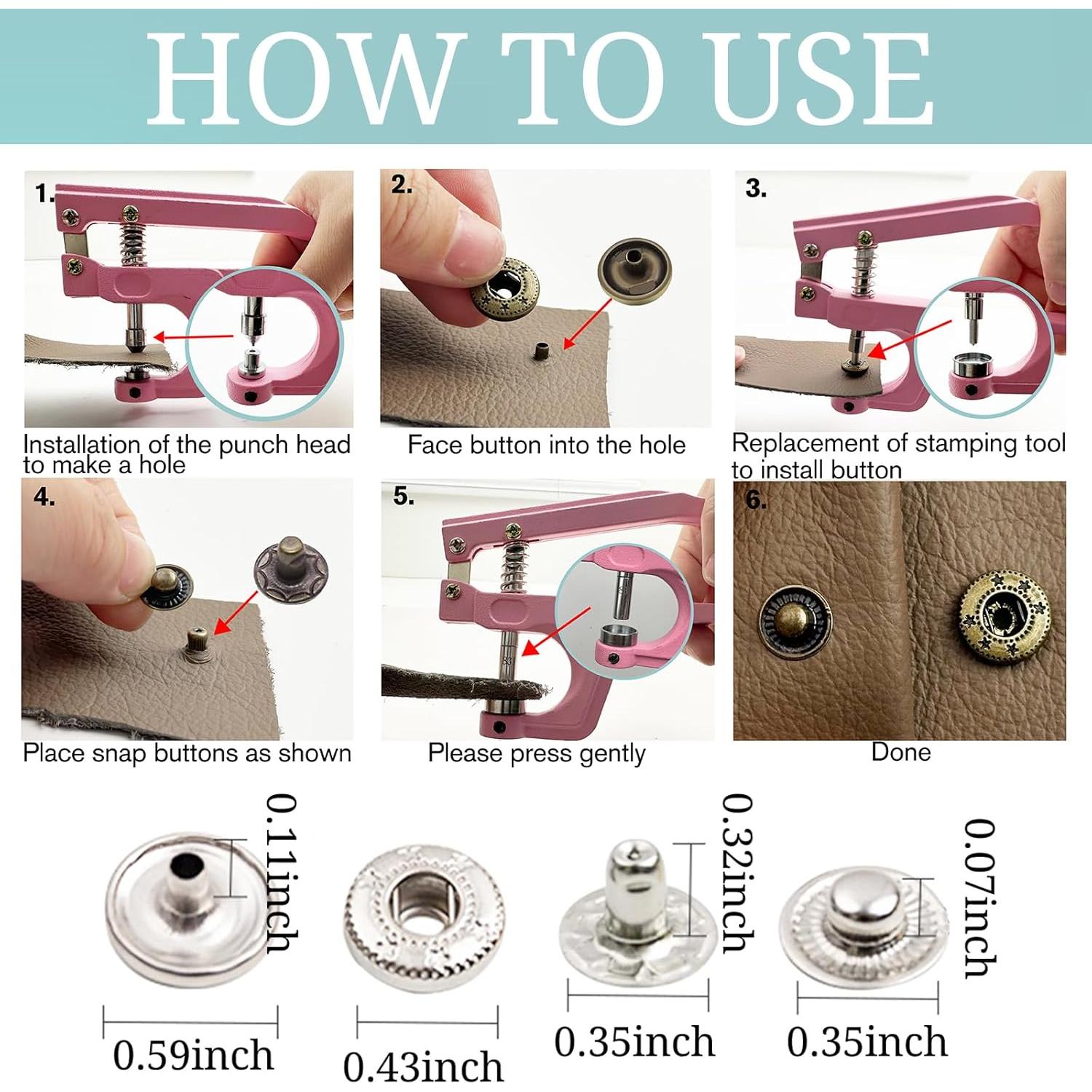 HOW TO USE

1.

Installation of the punch head to make a hole

2.

Face button into the hole

3.

Replacement of stamping tool to install button

4.

Place snap buttons as shown

5.

Please press gently

6.

Done

0.11inch

0.59inch

0.43inch

0.32inch

0.35inch

0.07inch

0.35inch