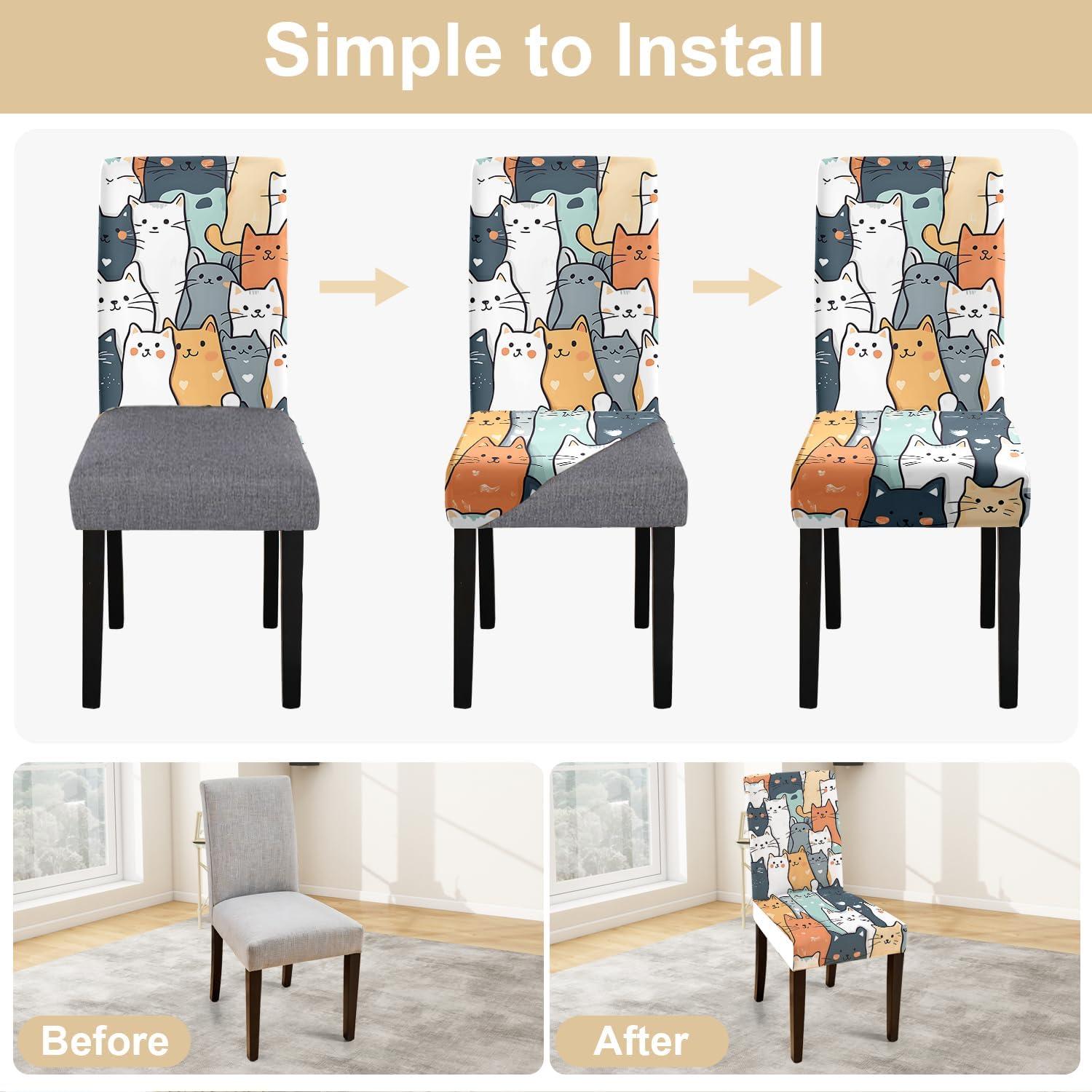 Simple to Install

Before

After