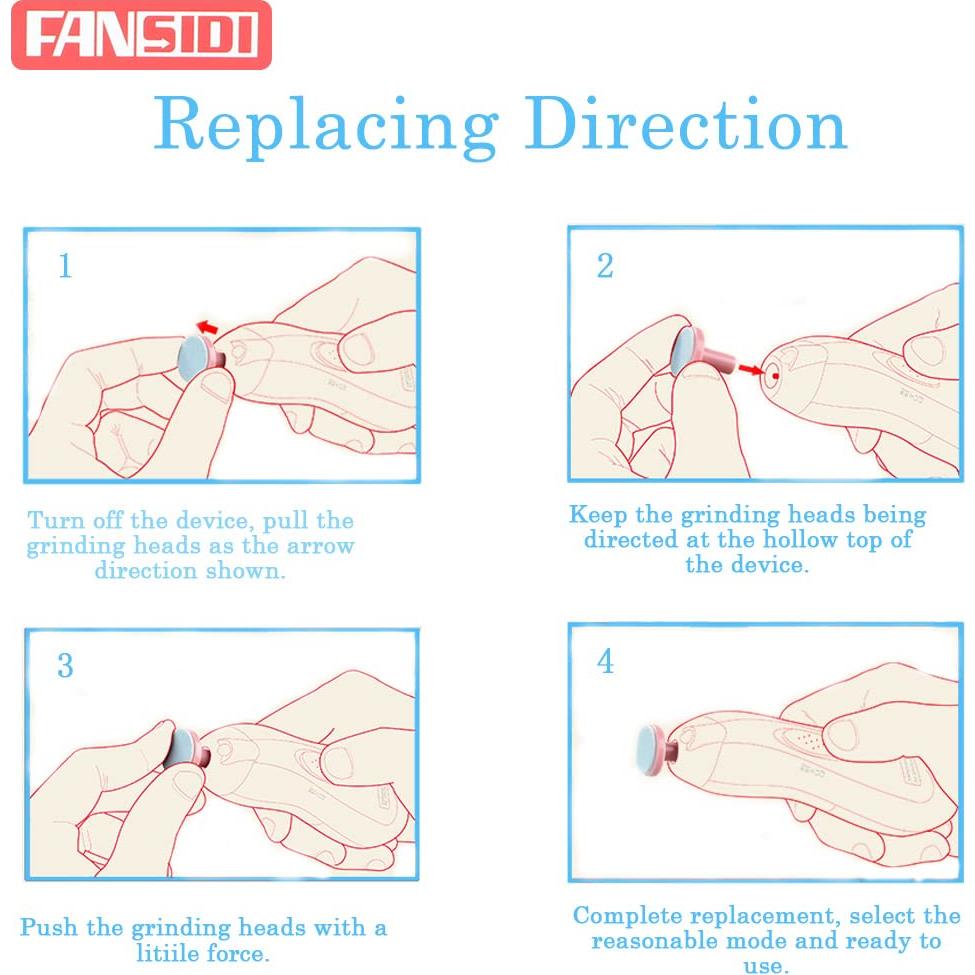 FANSIDI

Replacing Direction

1

Turn off the device, pull the grinding heads as the arrow direction shown.

2

Keep the grinding heads being directed at the hollow top of the device.

3

Push the grinding heads with a litiile force.

4

Complete replacement, select the reasonable mode and ready to use.