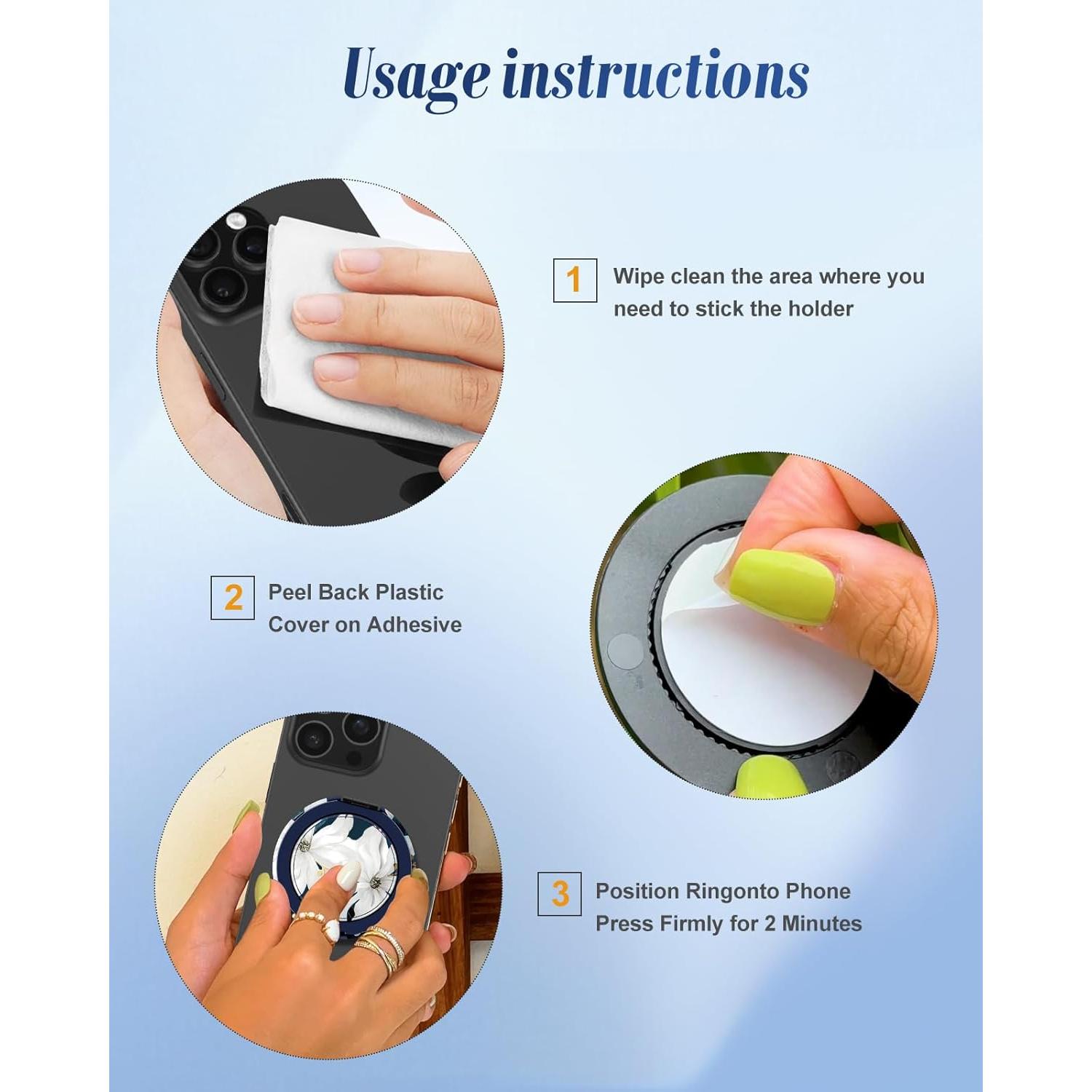 Usage instructions

1 Wipe clean the area where you need to stick the holder

2 Peel Back Plastic Cover on Adhesive

3 Position Ringonto Phone Press Firmly for 2 Minutes