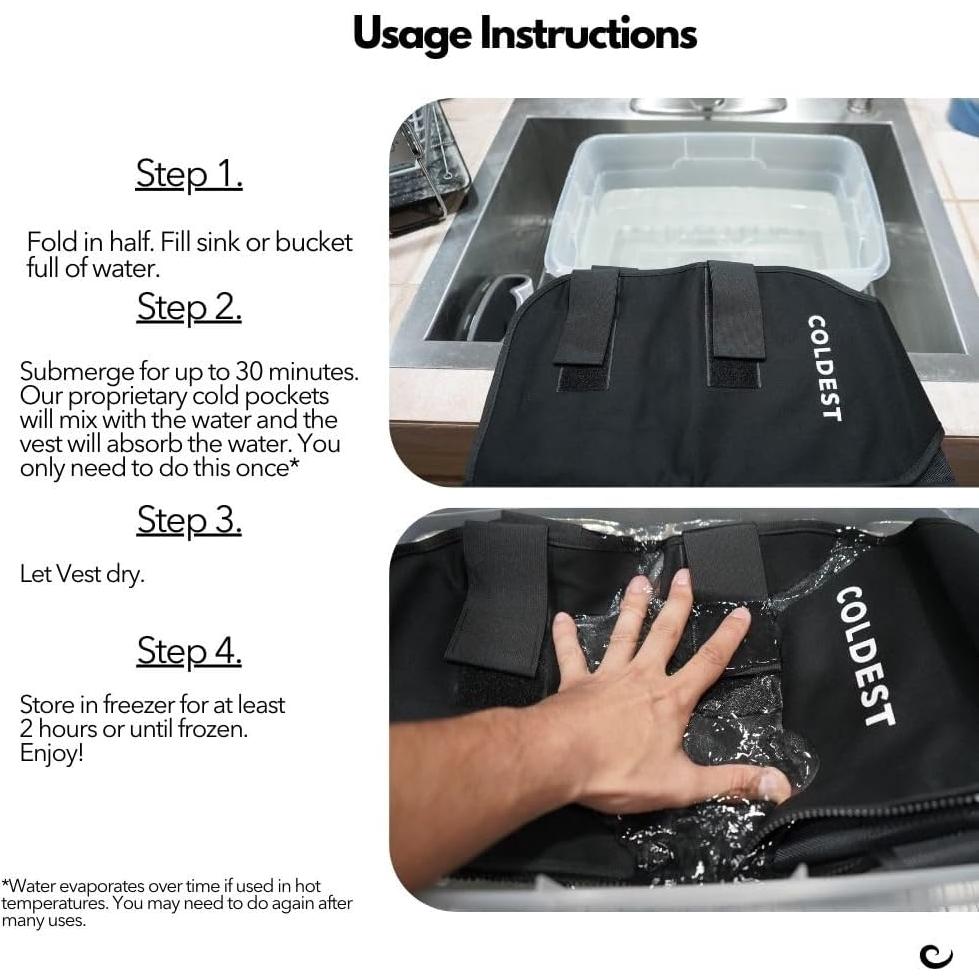 Usage Instructions

Step 1.

Fold in half. Fill sink or bucket full of water.

Step 2.

Submerge for up to 30 minutes. Our proprietary cold pockets will mix with the water and the vest will absorb the water. You only need to do this once*

Step 3.

Let Vest dry.

Step 4.

Store in freezer for at least 2 hours or until frozen. Enjoy!

*Water evaporates over time if used in hot temperatures. You may need to do again after many uses.

COLDEST

COLDEST