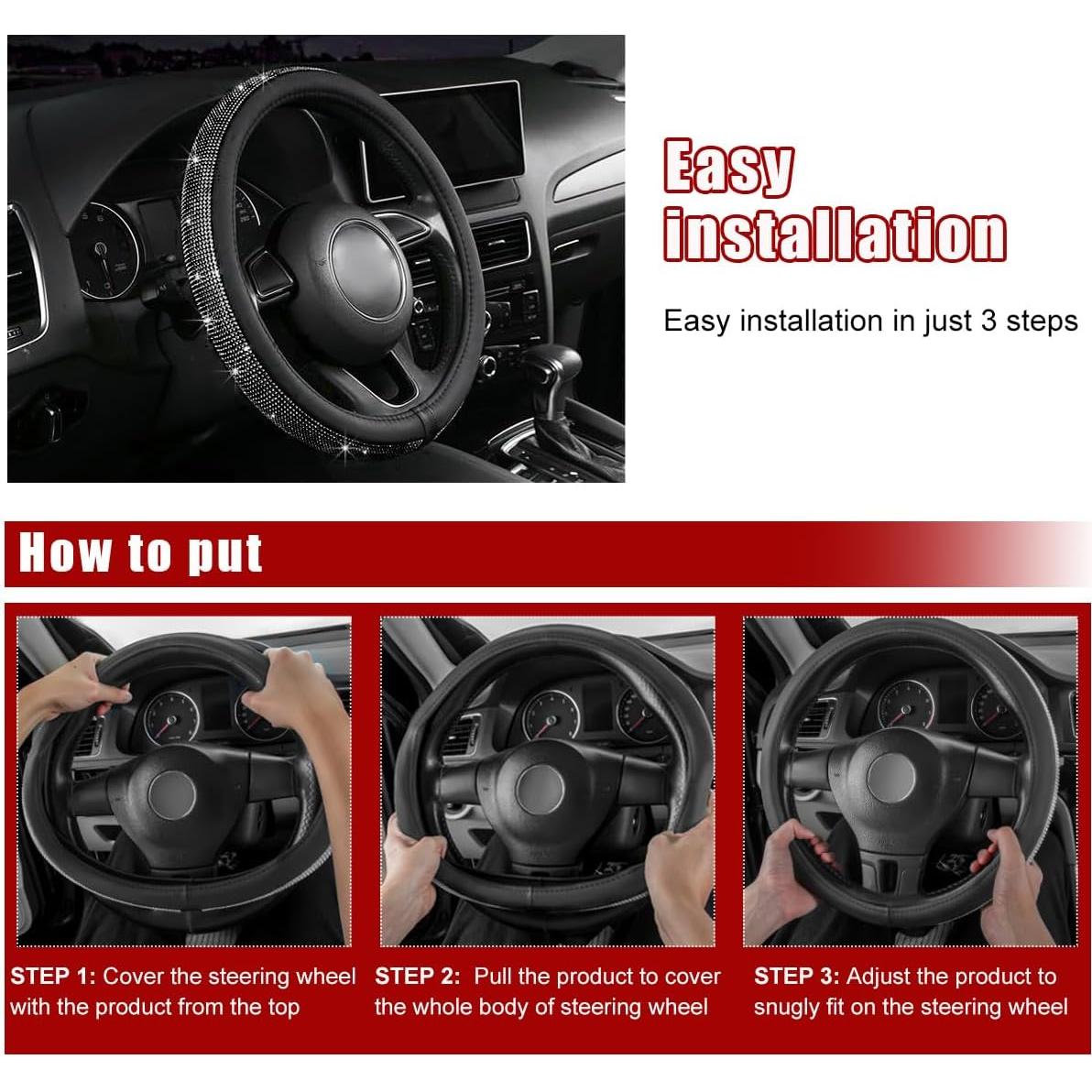 Easy installation

Easy installation in just 3 steps

How to put

STEP 1: Cover the steering wheel with the product from the top

STEP 2: Pull the product to cover the whole body of steering wheel

STEP 3: Adjust the product to snugly fit on the steering wheel