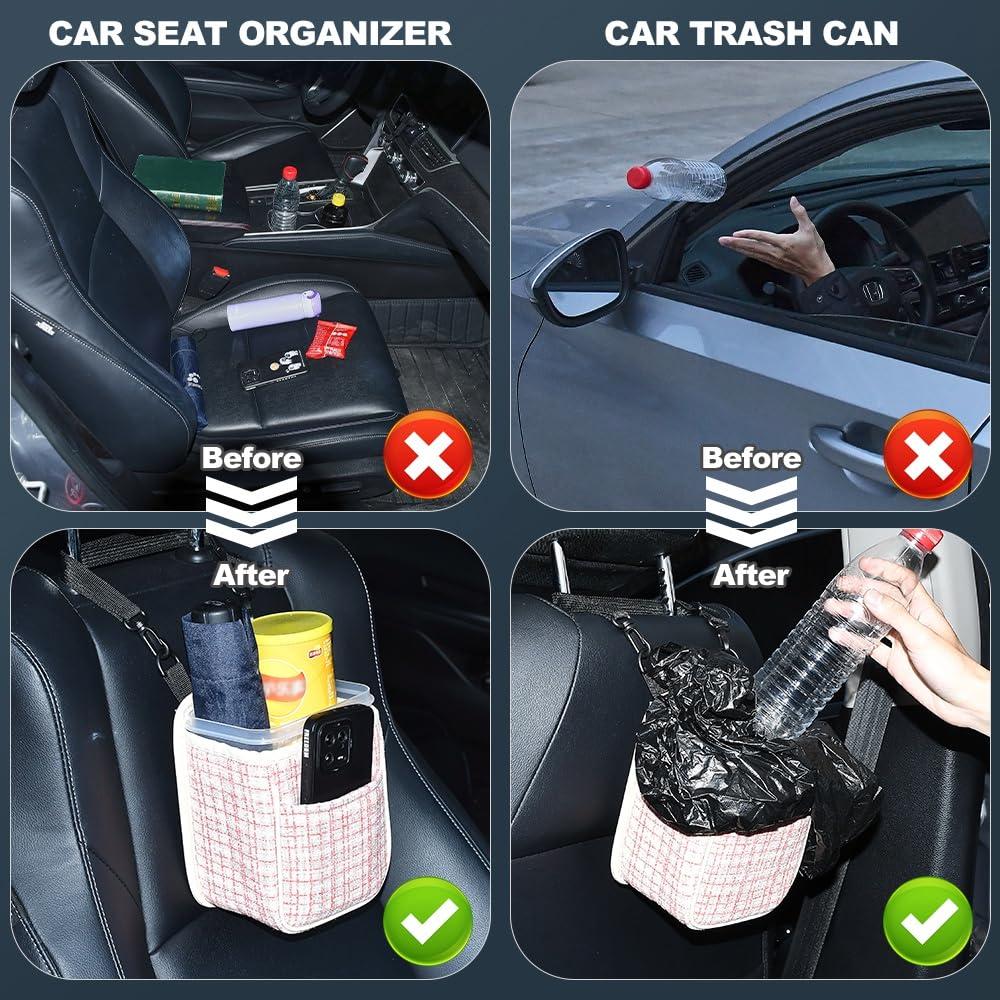 CAR SEAT ORGANIZER

Before

After

CAR TRASH CAN

Before

After