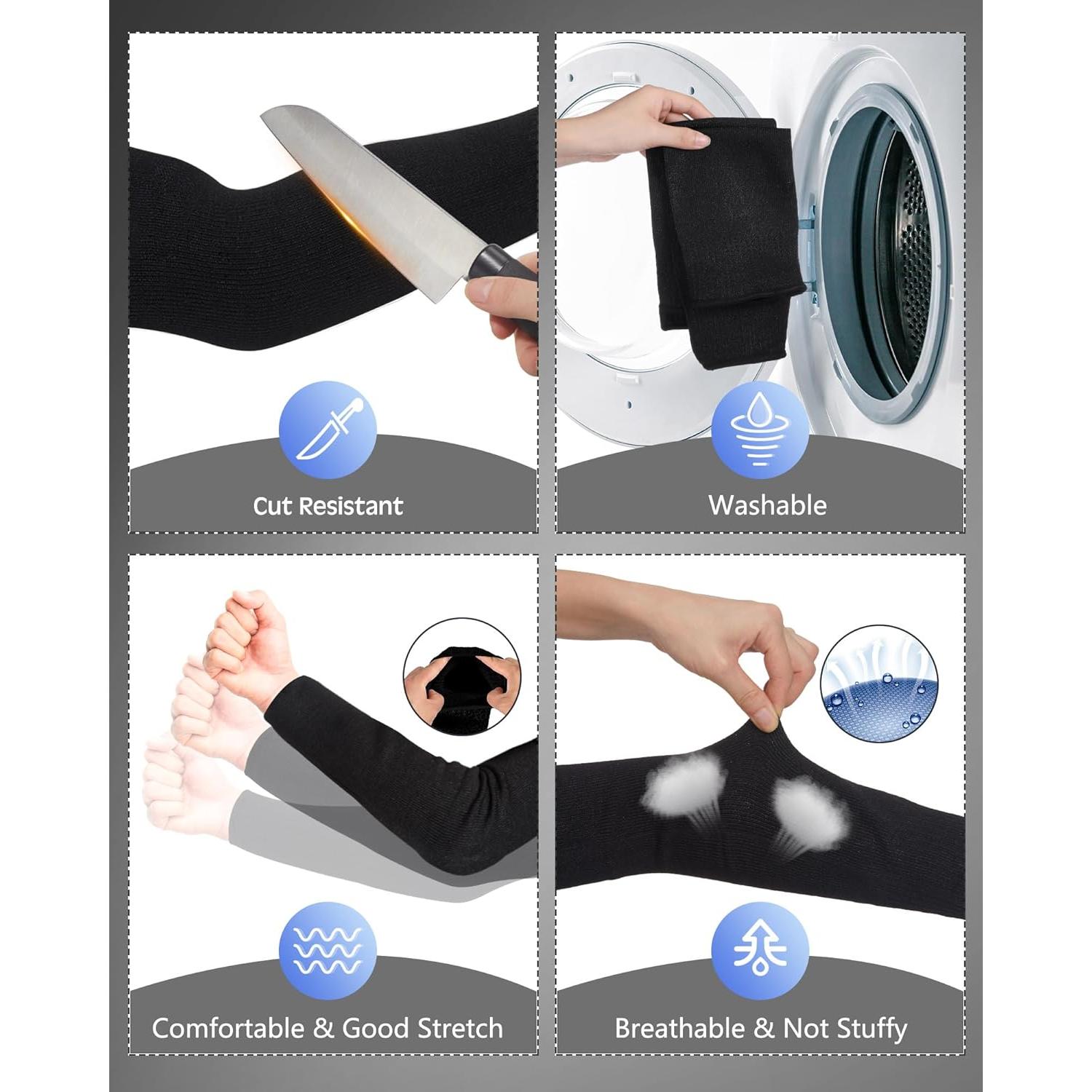 Cut Resistant

Washable

Comfortable & Good Stretch

Breathable & Not Stuffy