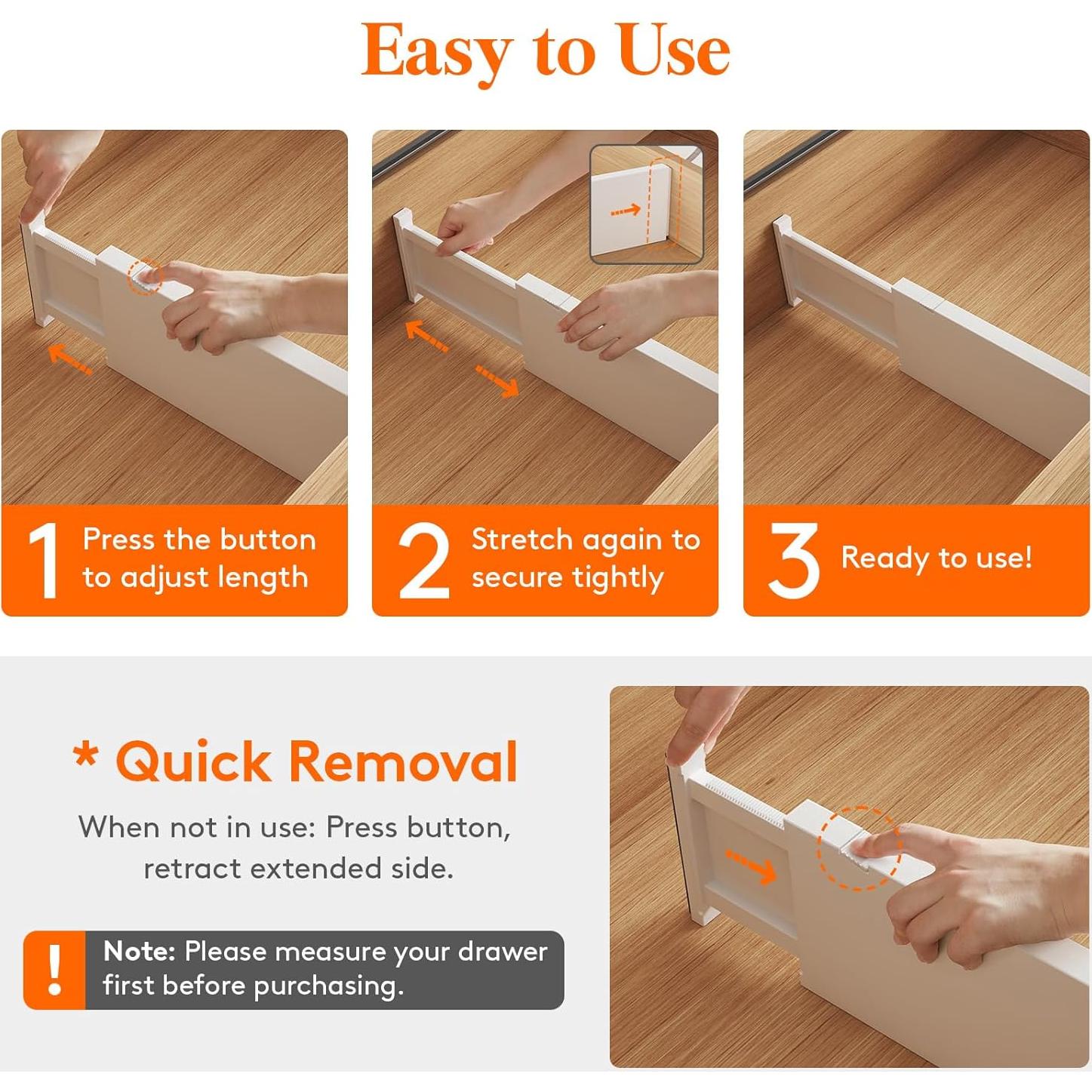 Easy to Use

1 Press the button to adjust length

2 Stretch again to secure tightly

3 Ready to use!

* Quick Removal

When not in use: Press button, retract extended side.

! Note: Please measure your drawer first before purchasing.