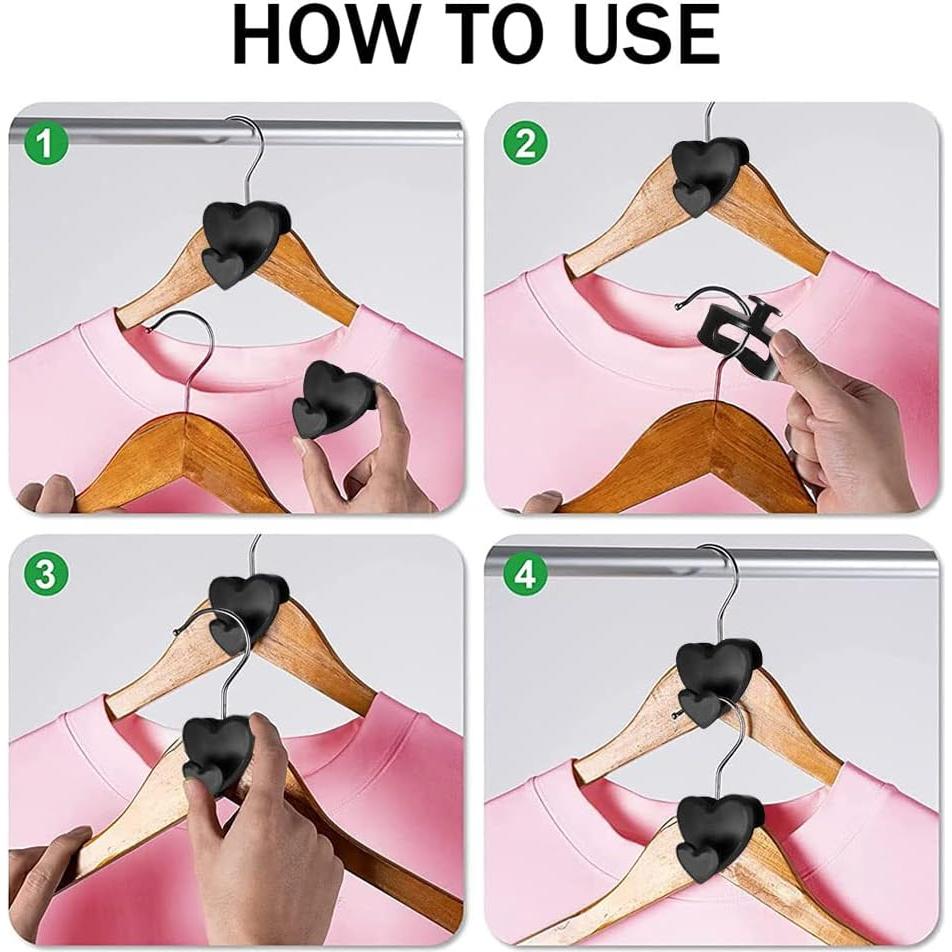 HOW TO USE

1

2

3

4