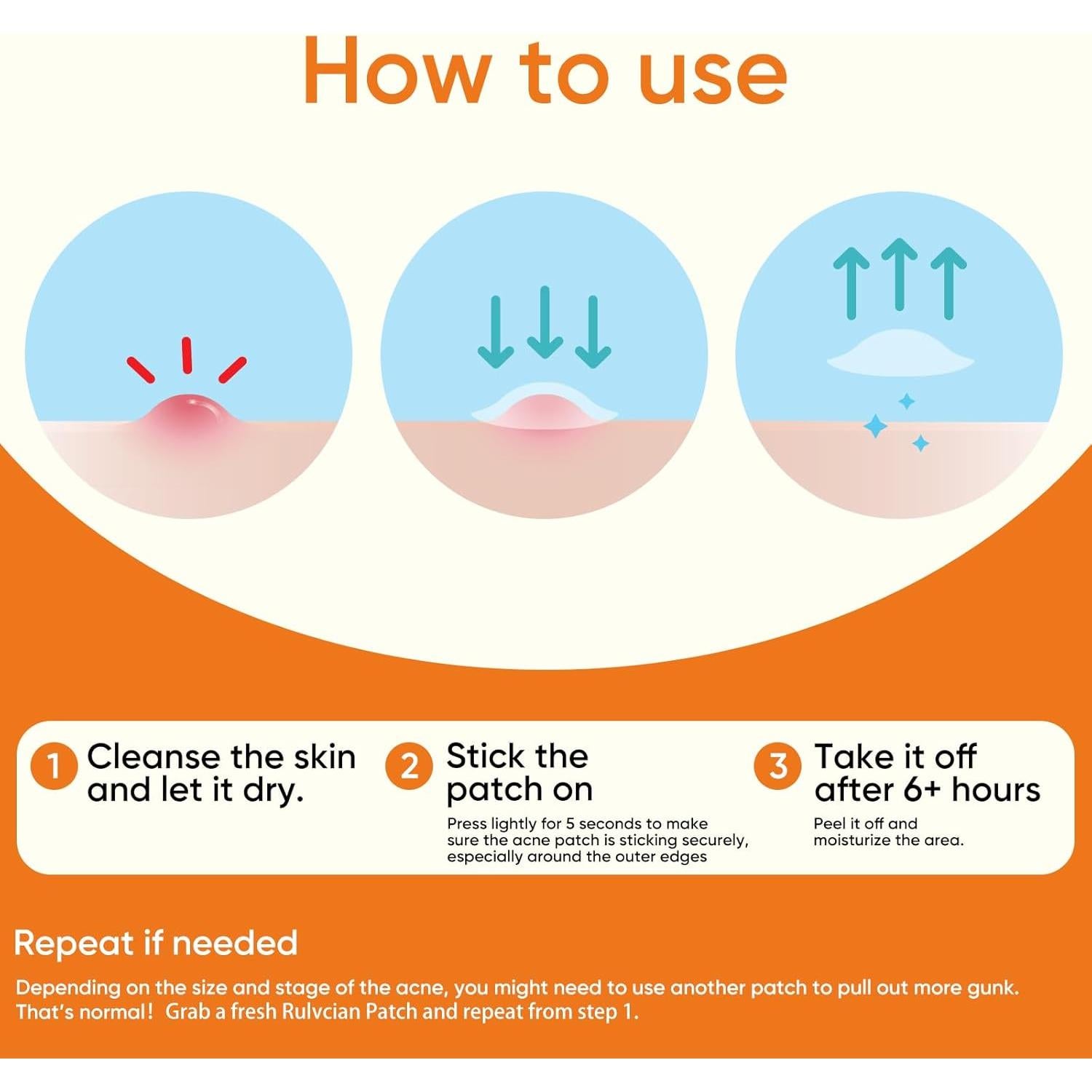 How to use

1 Cleanse the skin and let it dry.

2 Stick the patch on

Press lightly for 5 seconds to make sure the acne patch is sticking securely, especially around the outer edges

3 Take it off after 6+ hours

Peel it off and moisturize the area.

Repeat if needed

Depending on the size and stage of the acne, you might need to use another patch to pull out more gunk. That's normal! Grab a fresh Rulvcian Patch and repeat from step 1.