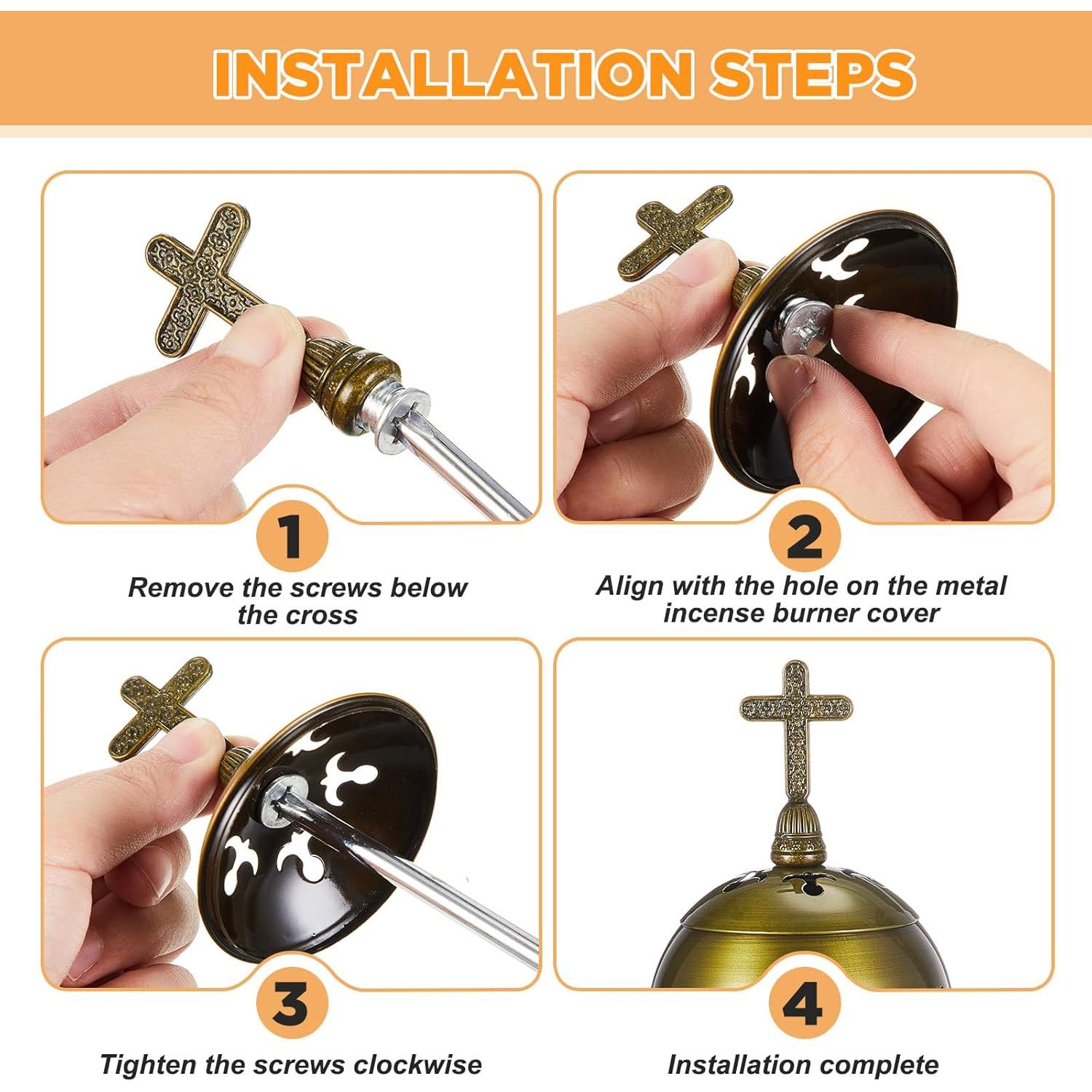 INSTALLATION STEPS

1

Remove the screws below the cross

2

Align with the hole on the metal incense burner cover

3

Tighten the screws clockwise

4

Installation complete