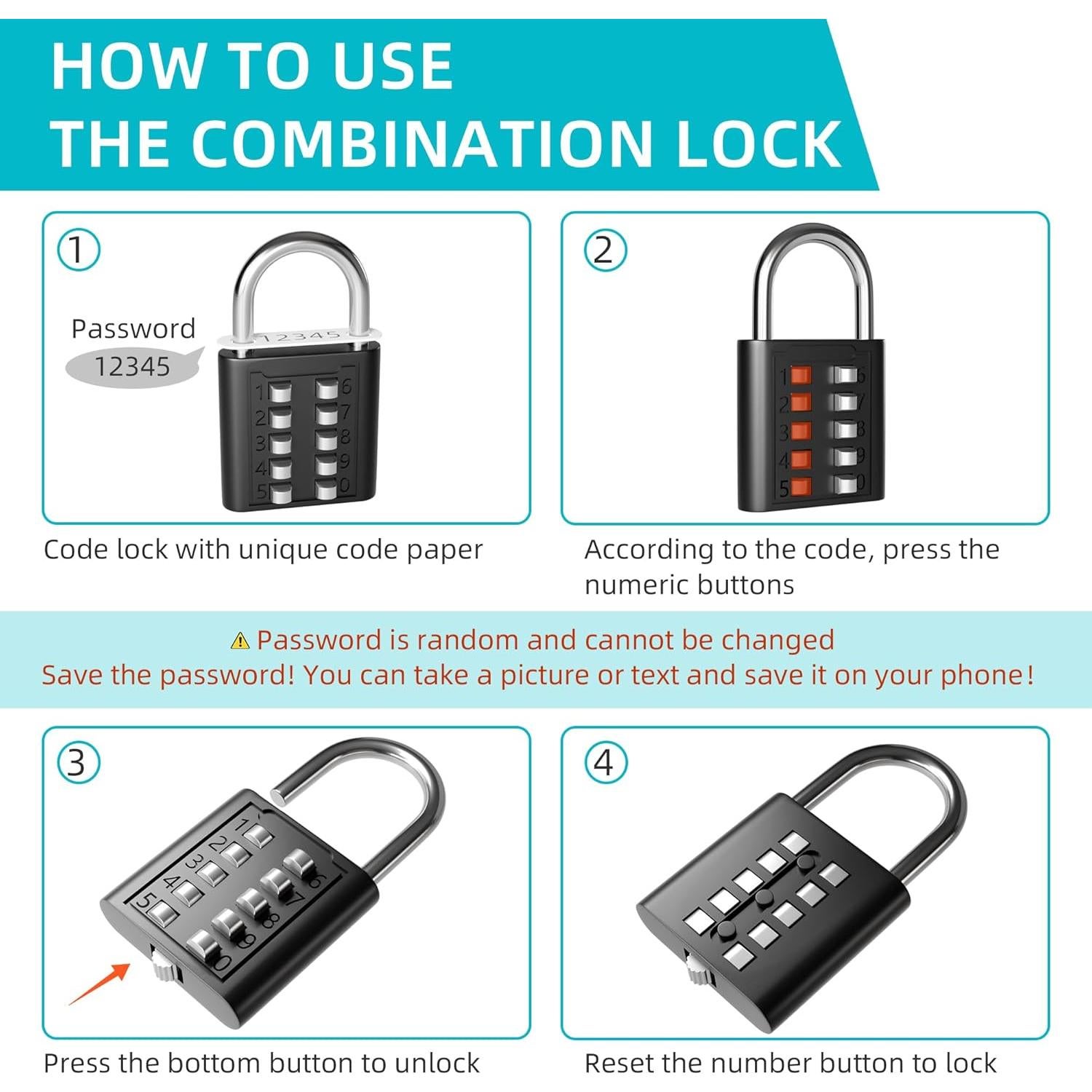 HOW TO USE
THE COMBINATION LOCK

①

Password
12345

12345

1 2 3 4 5 6 7 8 9 0

Code lock with unique code paper

②

1 2 3 4 5 6 7 8 9 0

According to the code, press the numeric buttons

⚠ Password is random and cannot be changed
Save the password! You can take a picture or text and save it on your phone!

③

1 2 3 4 5 6 7 8 9 0

Press the bottom button to unlock

④

Reset the number button to lock