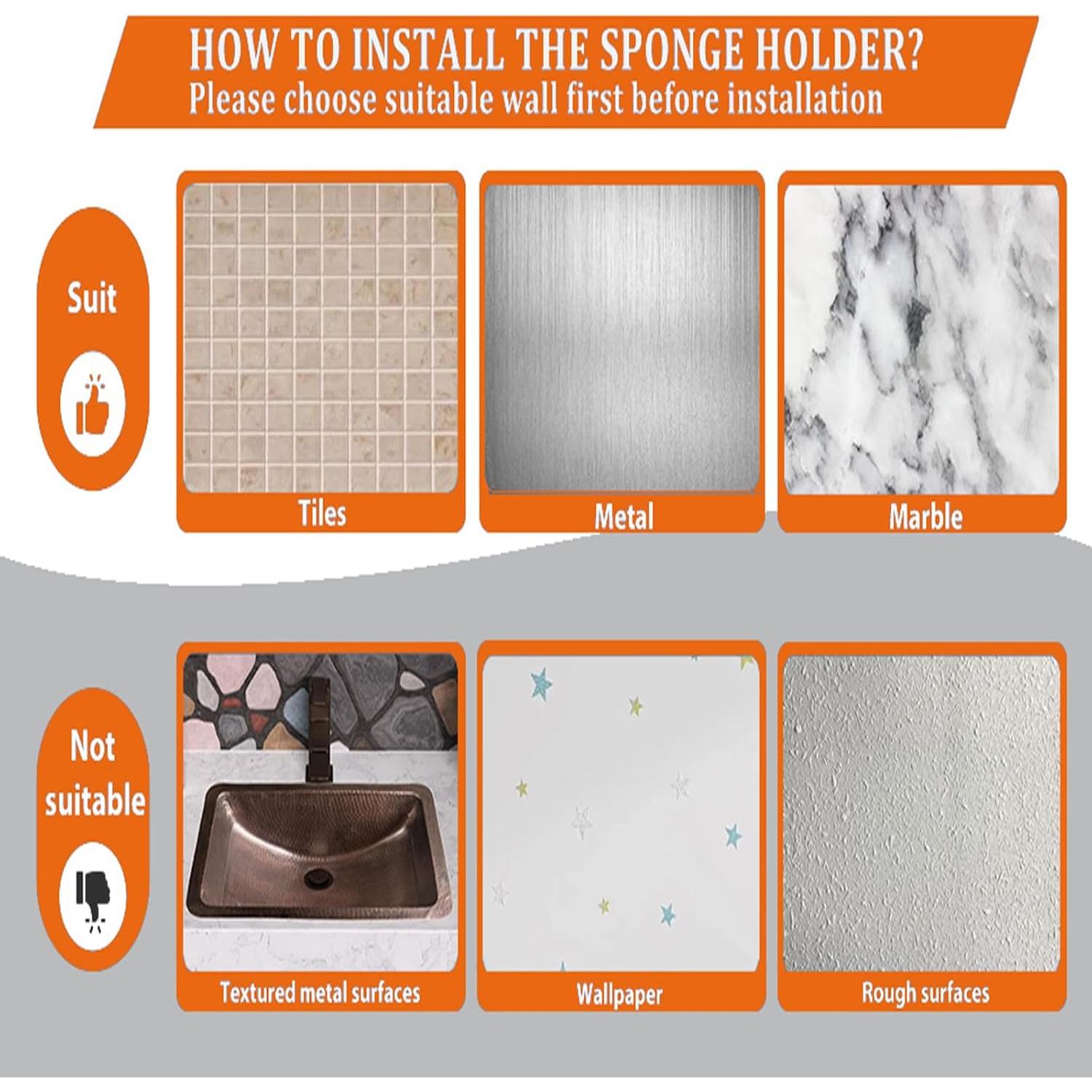 HOW TO INSTALL THE SPONGE HOLDER?
Please choose suitable wall first before installation

Suit

Tiles

Metal

Marble

Not suitable

Textured metal surfaces

Wallpaper

Rough surfaces