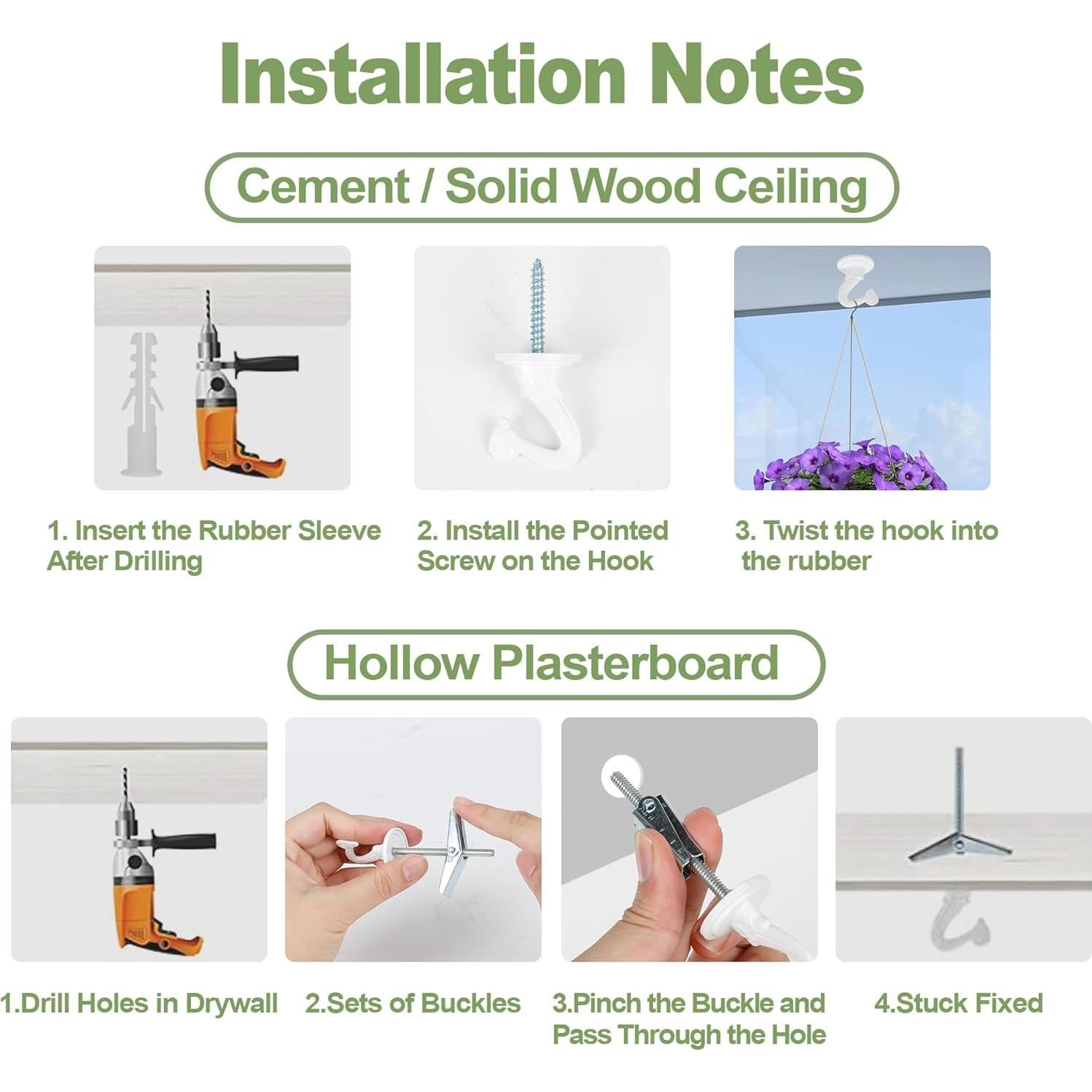 Installation Notes

Cement / Solid Wood Ceiling

1. Insert the Rubber Sleeve After Drilling

2. Install the Pointed Screw on the Hook

3. Twist the hook into the rubber

Hollow Plasterboard

1.Drill Holes in Drywall

2.Sets of Buckles

3.Pinch the Buckle and Pass Through the Hole

4.Stuck Fixed