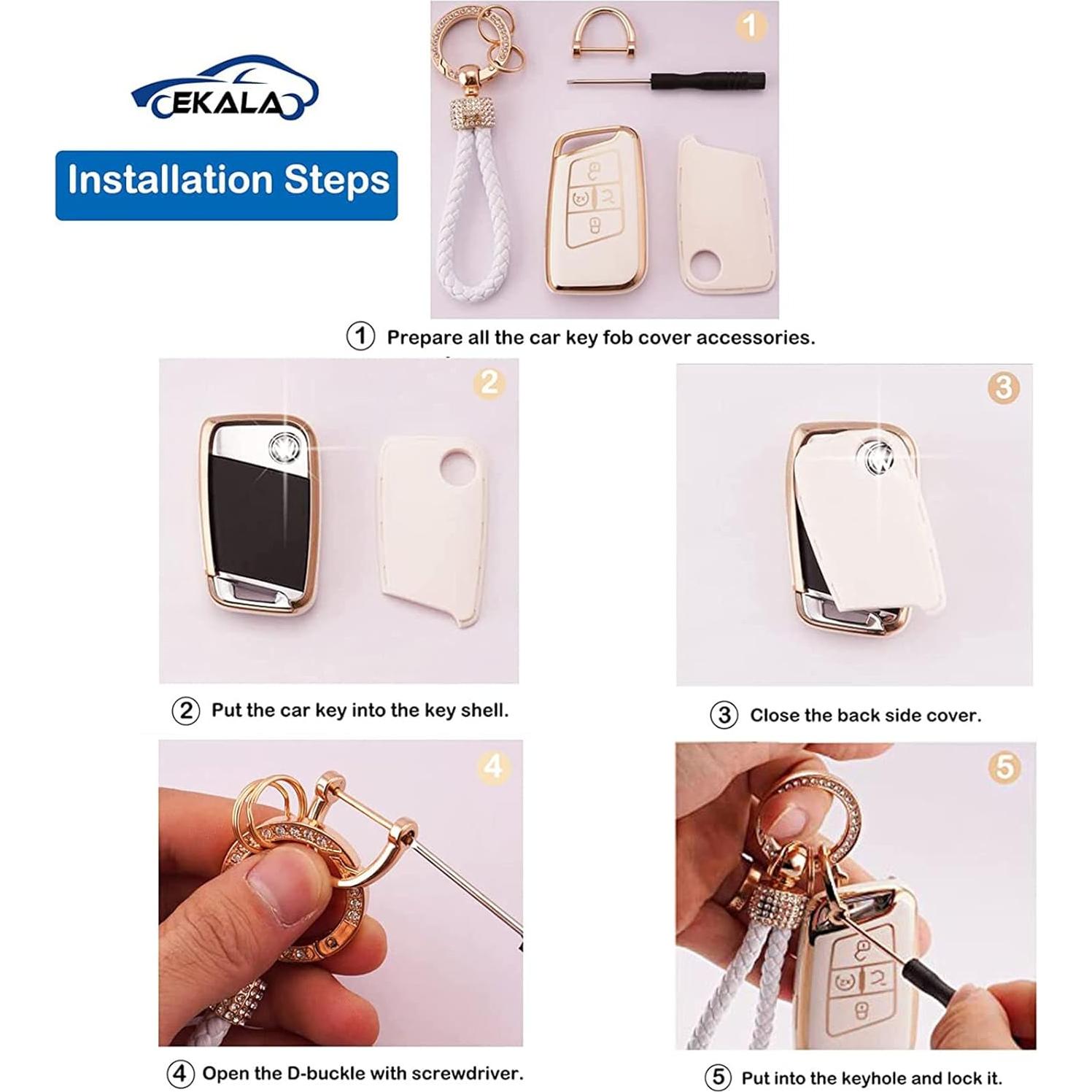 EKALA

Installation Steps

1

① Prepare all the car key fob cover accessories.

2

② Put the car key into the key shell.

3

③ Close the back side cover.

4

④ Open the D-buckle with screwdriver.

5

⑤ Put into the keyhole and lock it.