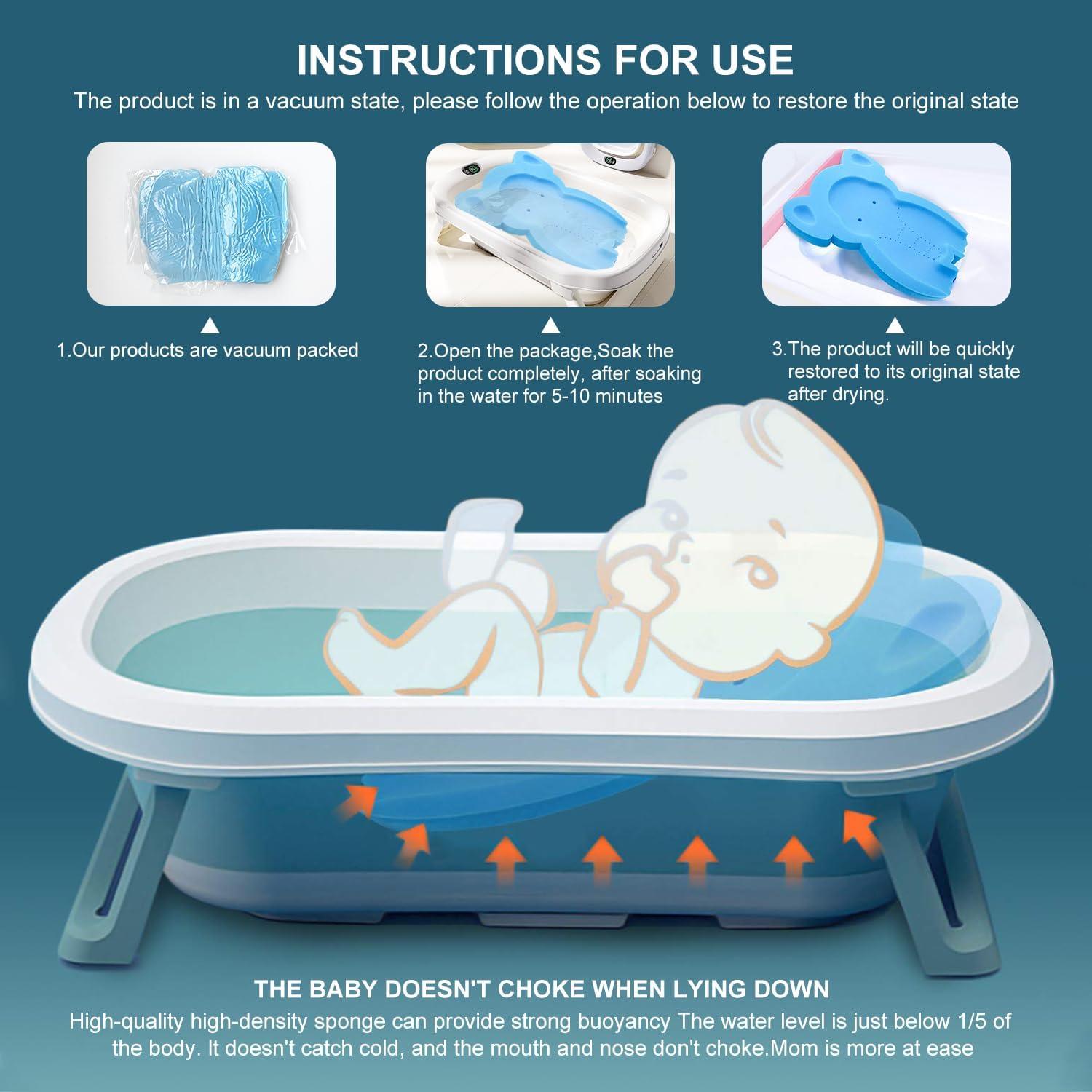 INSTRUCTIONS FOR USE

The product is in a vacuum state, please follow the operation below to restore the original state

1.Our products are vacuum packed

2.Open the package,Soak the product completely, after soaking in the water for 5-10 minutes

3.The product will be quickly restored to its original state after drying.

THE BABY DOESN'T CHOKE WHEN LYING DOWN

High-quality high-density sponge can provide strong buoyancy The water level is just below 1/5 of the body. It doesn't catch cold, and the mouth and nose don't choke.Mom is more at ease