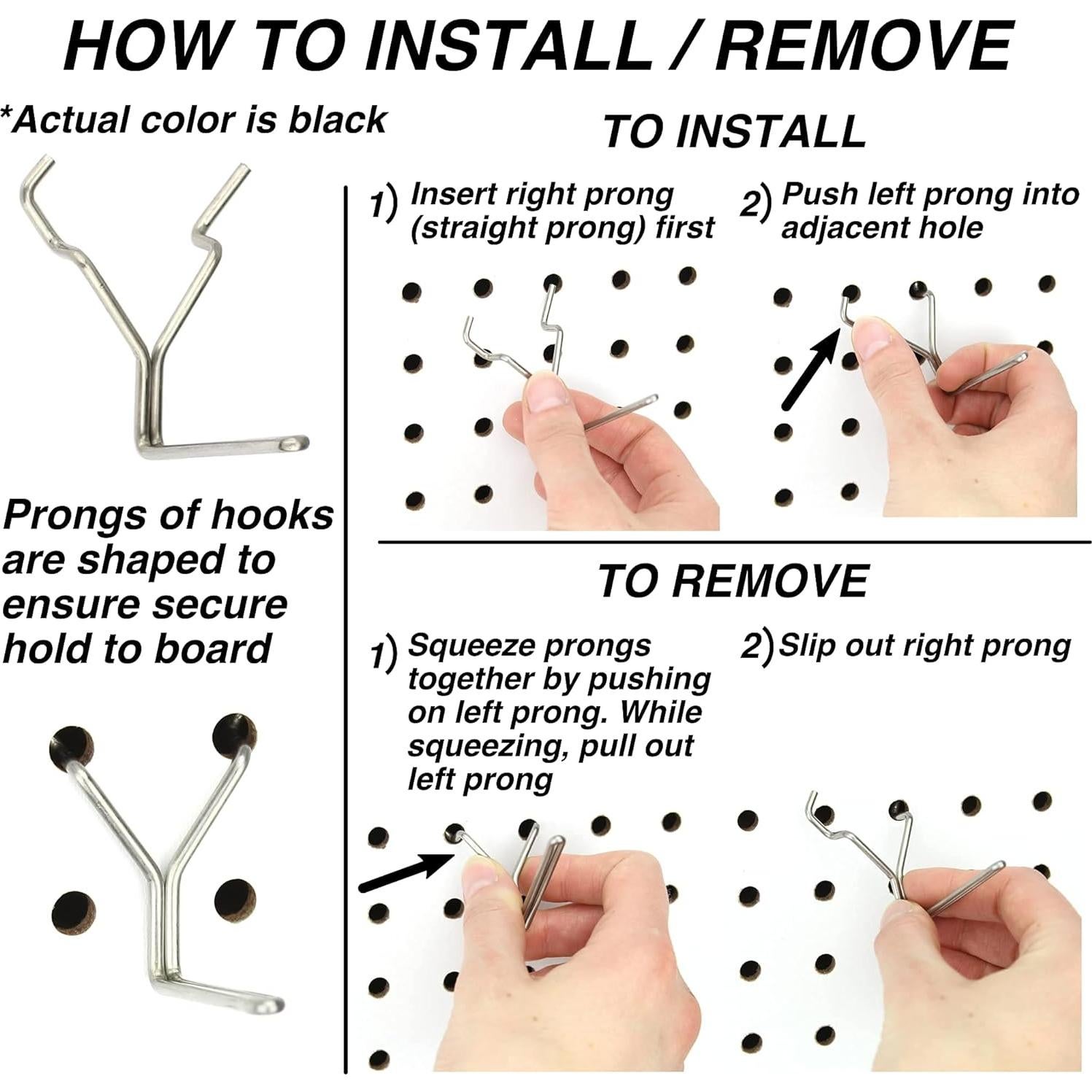 HOW TO INSTALL / REMOVE

*Actual color is black

Prongs of hooks are shaped to ensure secure hold to board

TO INSTALL

1) Insert right prong (straight prong) first

2) Push left prong into adjacent hole

TO REMOVE

1) Squeeze prongs together by pushing on left prong. While squeezing, pull out left prong

2) Slip out right prong