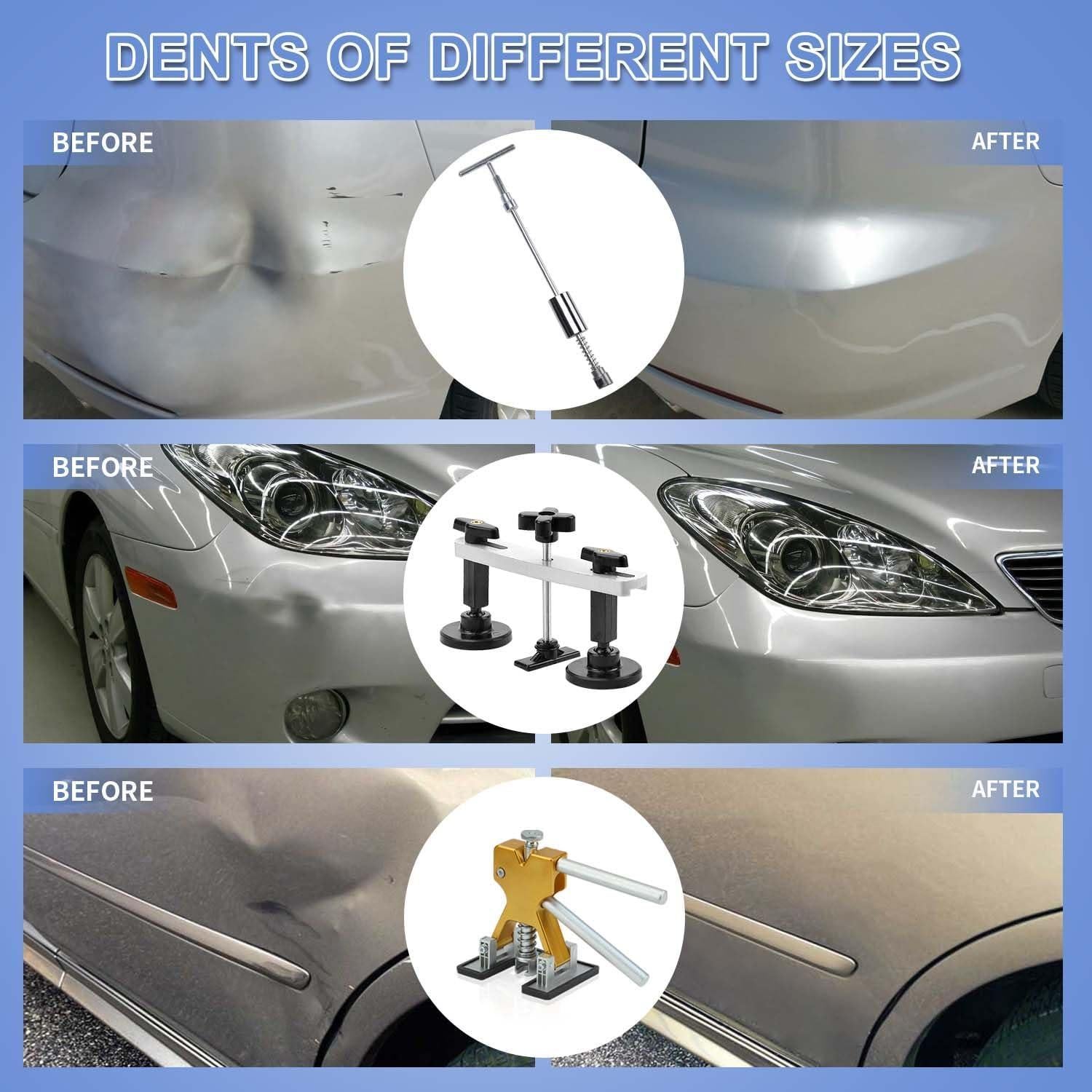 DENTS OF DIFFERENT SIZES

BEFORE

AFTER

BEFORE

AFTER

BEFORE

AFTER