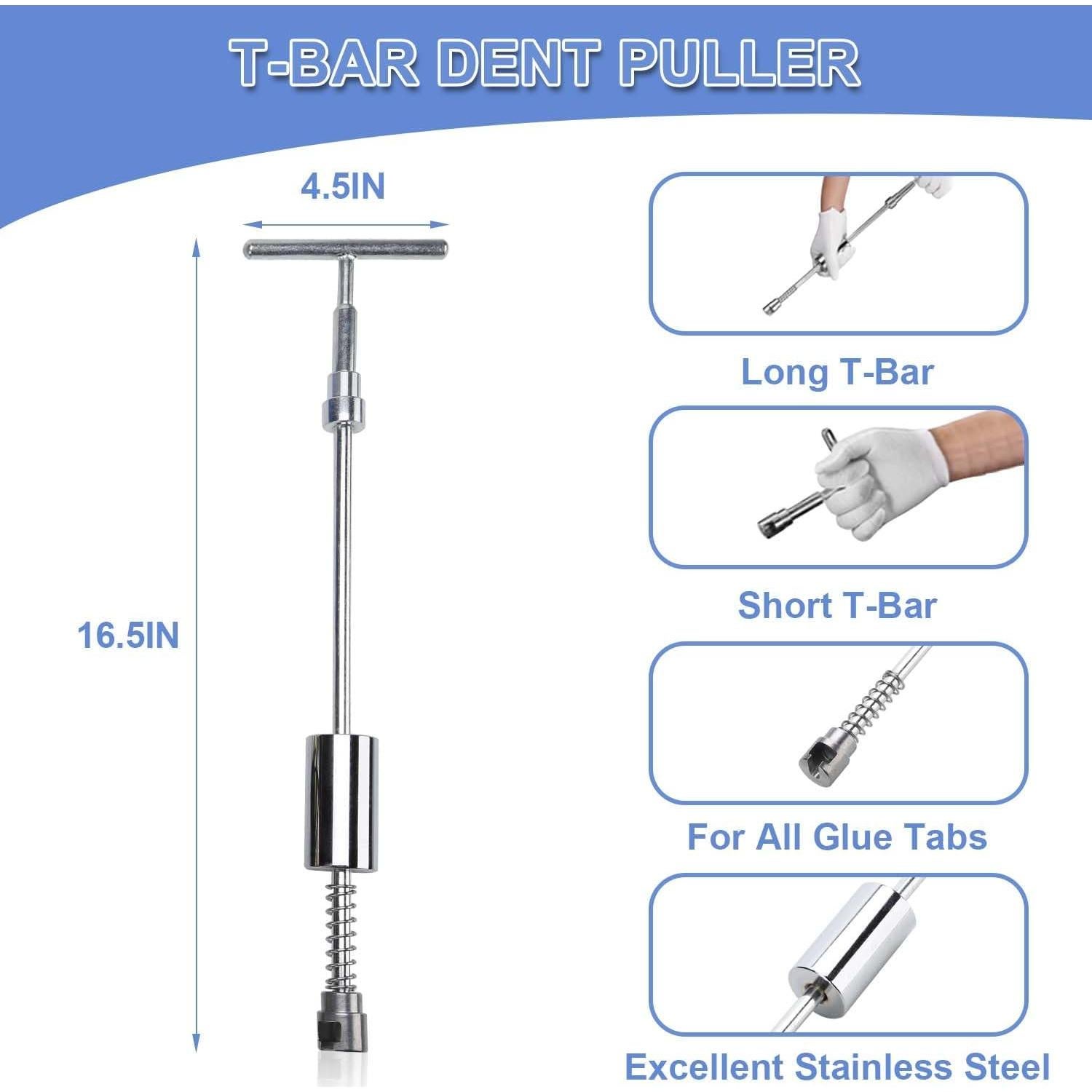 T-BAR DENT PULLER

4.5IN

16.5IN

Long T-Bar

Short T-Bar

For All Glue Tabs

Excellent Stainless Steel