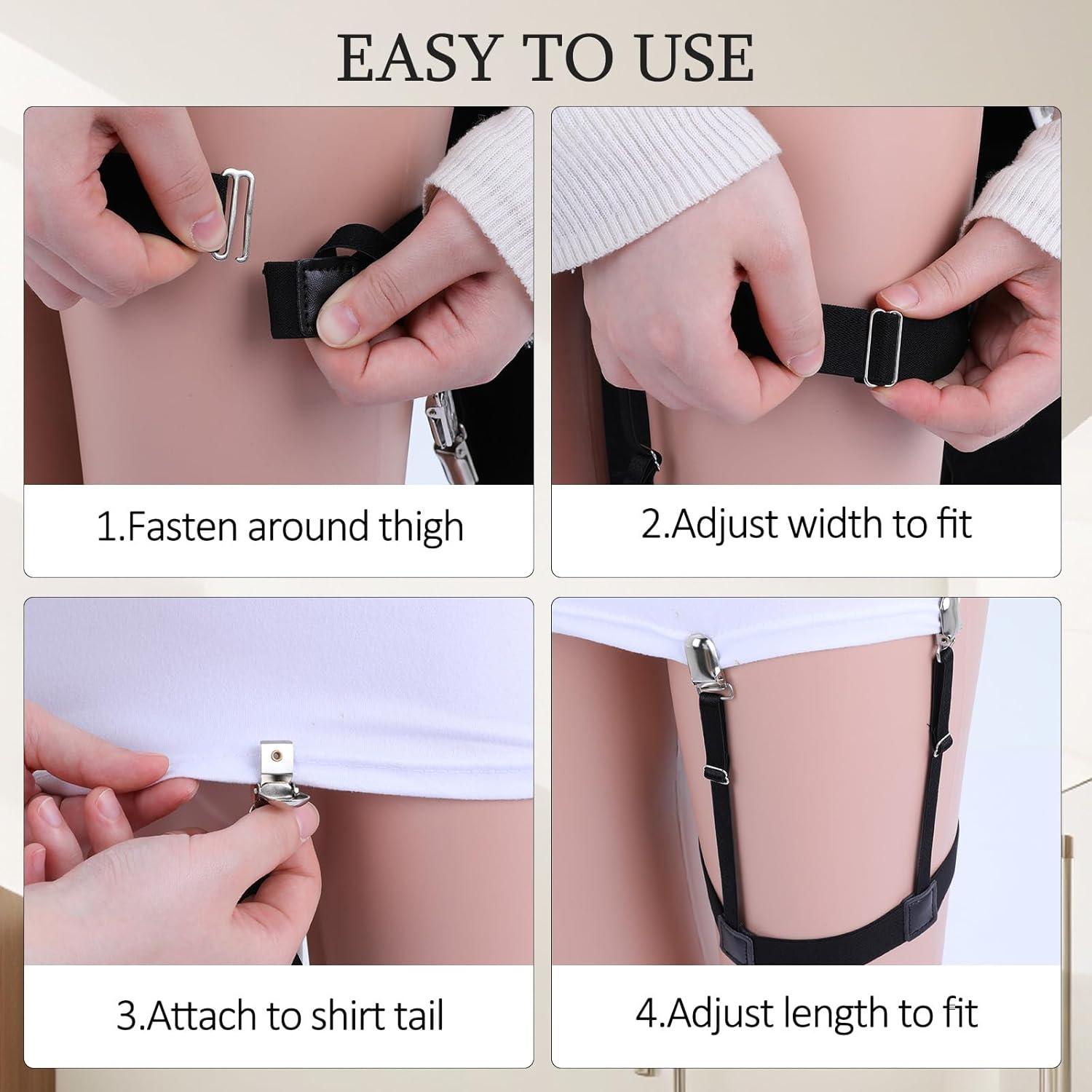 EASY TO USE

1.Fasten around thigh

2.Adjust width to fit

3.Attach to shirt tail

4.Adjust length to fit