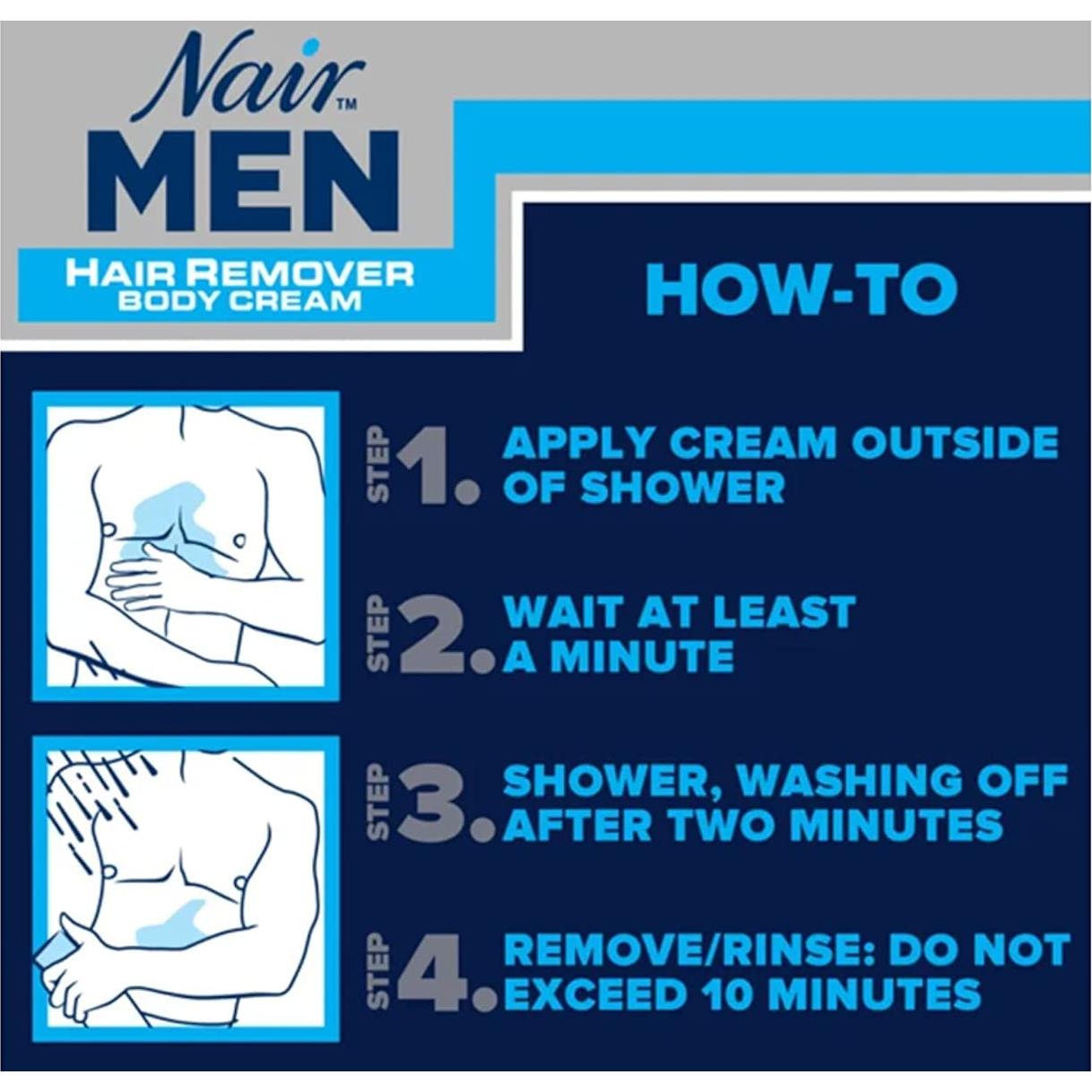 Nair™
MEN
HAIR REMOVER
BODY CREAM

HOW-TO

STEP 1. APPLY CREAM OUTSIDE OF SHOWER

STEP 2. WAIT AT LEAST A MINUTE

STEP 3. SHOWER, WASHING OFF AFTER TWO MINUTES

STEP 4. REMOVE/RINSE: DO NOT EXCEED 10 MINUTES