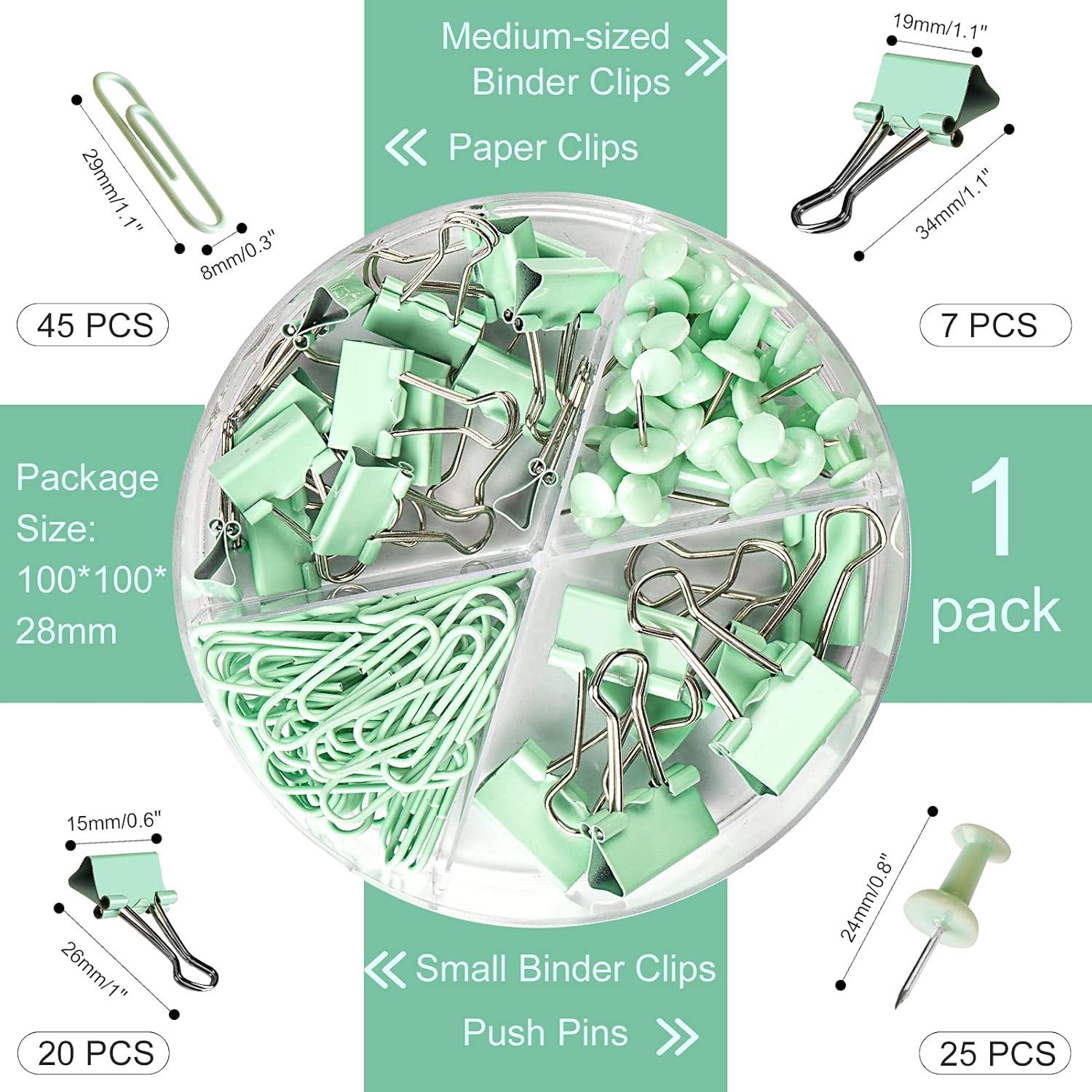 Medium-sized Binder Clips

Paper Clips

29mm/1.1"

8mm/0.3"

45 PCS

19mm/1.1"

34mm/1.1"

7 PCS

Package Size: 100*100* 28mm

1 pack

15mm/0.6"

26mm/1"

20 PCS

Small Binder Clips

Push Pins

24mm/0.8"

25 PCS