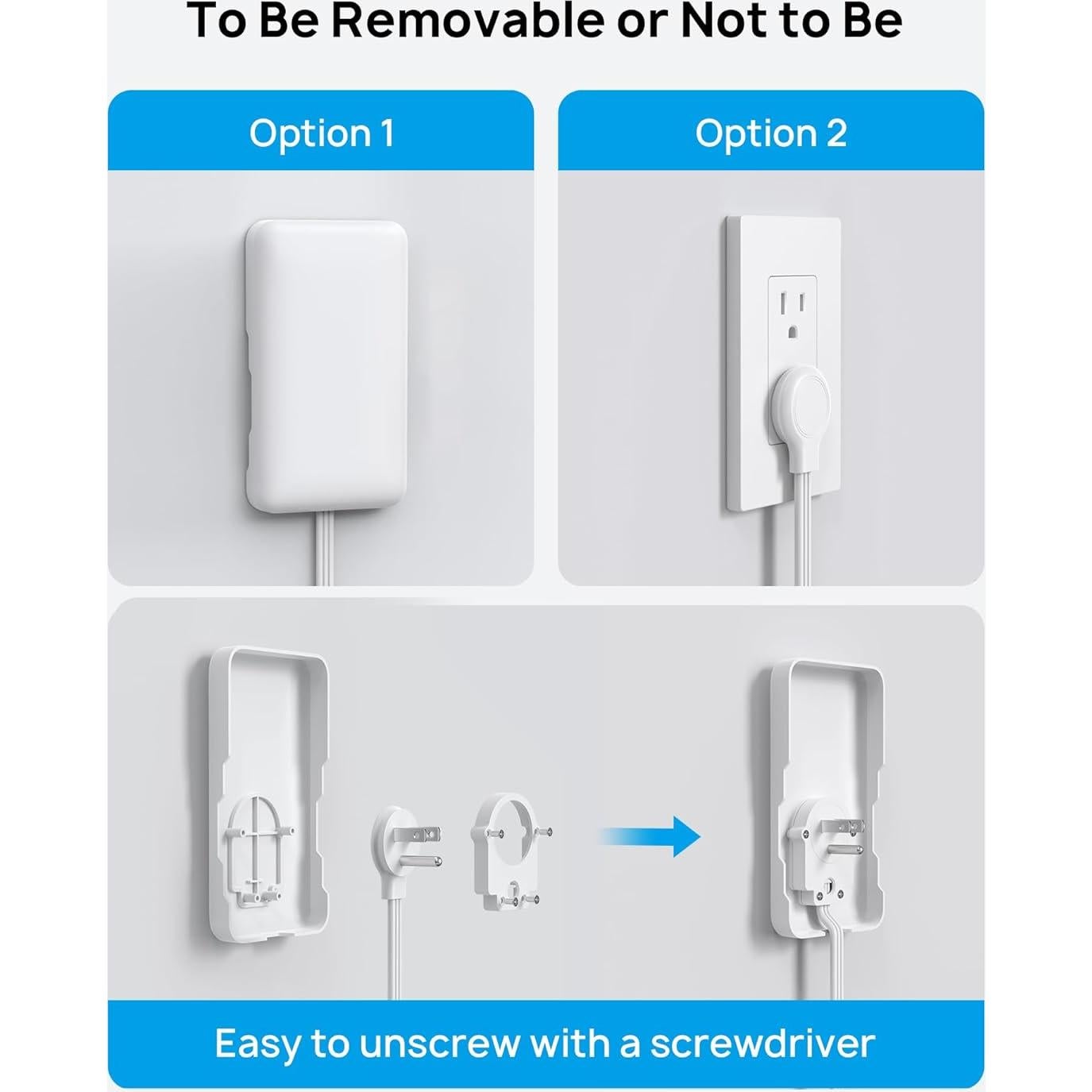 To Be Removable or Not to Be

Option 1

Option 2

Easy to unscrew with a screwdriver