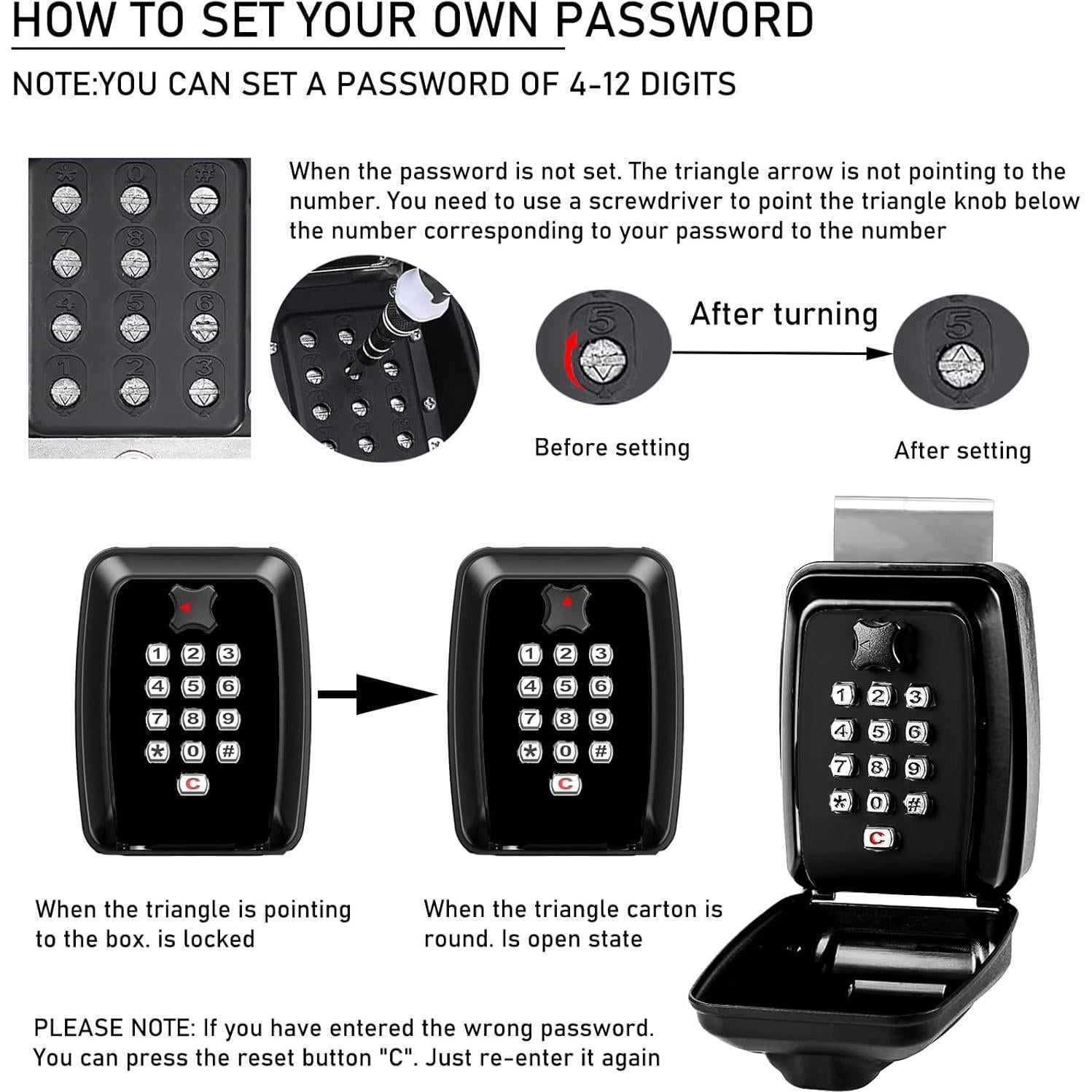 HOW TO SET YOUR OWN PASSWORD

NOTE:YOU CAN SET A PASSWORD OF 4-12 DIGITS

*
0
#
7
8
9
4
5
6
1
2
3

When the password is not set. The triangle arrow is not pointing to the number. You need to use a screwdriver to point the triangle knob below the number corresponding to your password to the number

5

After turning

5

Before setting

After setting

1 2 3
4 5 6
7 8 9
* 0 #
C

1 2 3
4 5 6
7 8 9
* 0 #
C

1 2 3
4 5 6
7 8 9
* 0 #
C

When the triangle is pointing to the box. is locked

When the triangle carton is round. Is open state

PLEASE NOTE: If you have entered the wrong password. You can press the reset button "C". Just re-enter it again