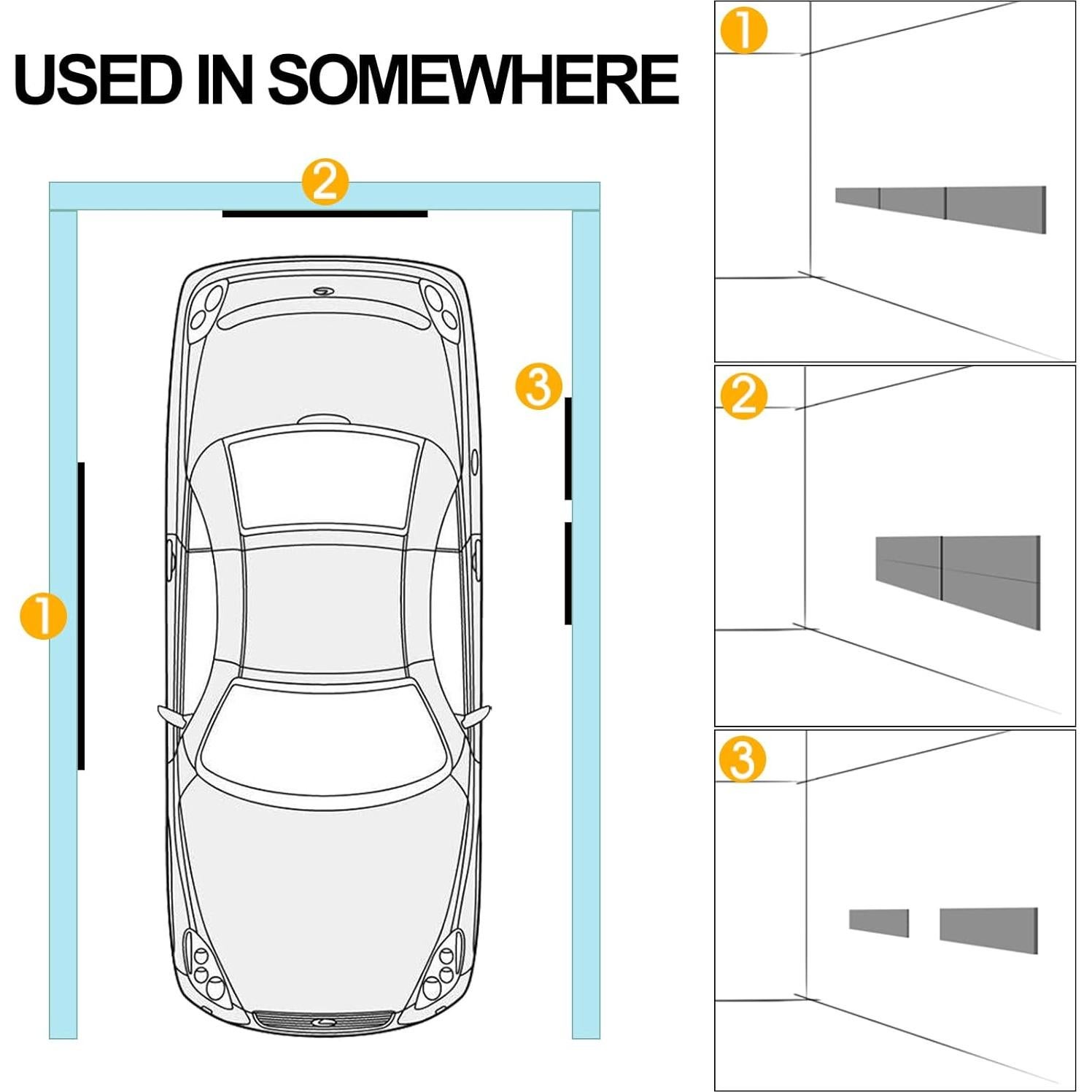 USED IN SOMEWHERE

2

3

1

1

2

3