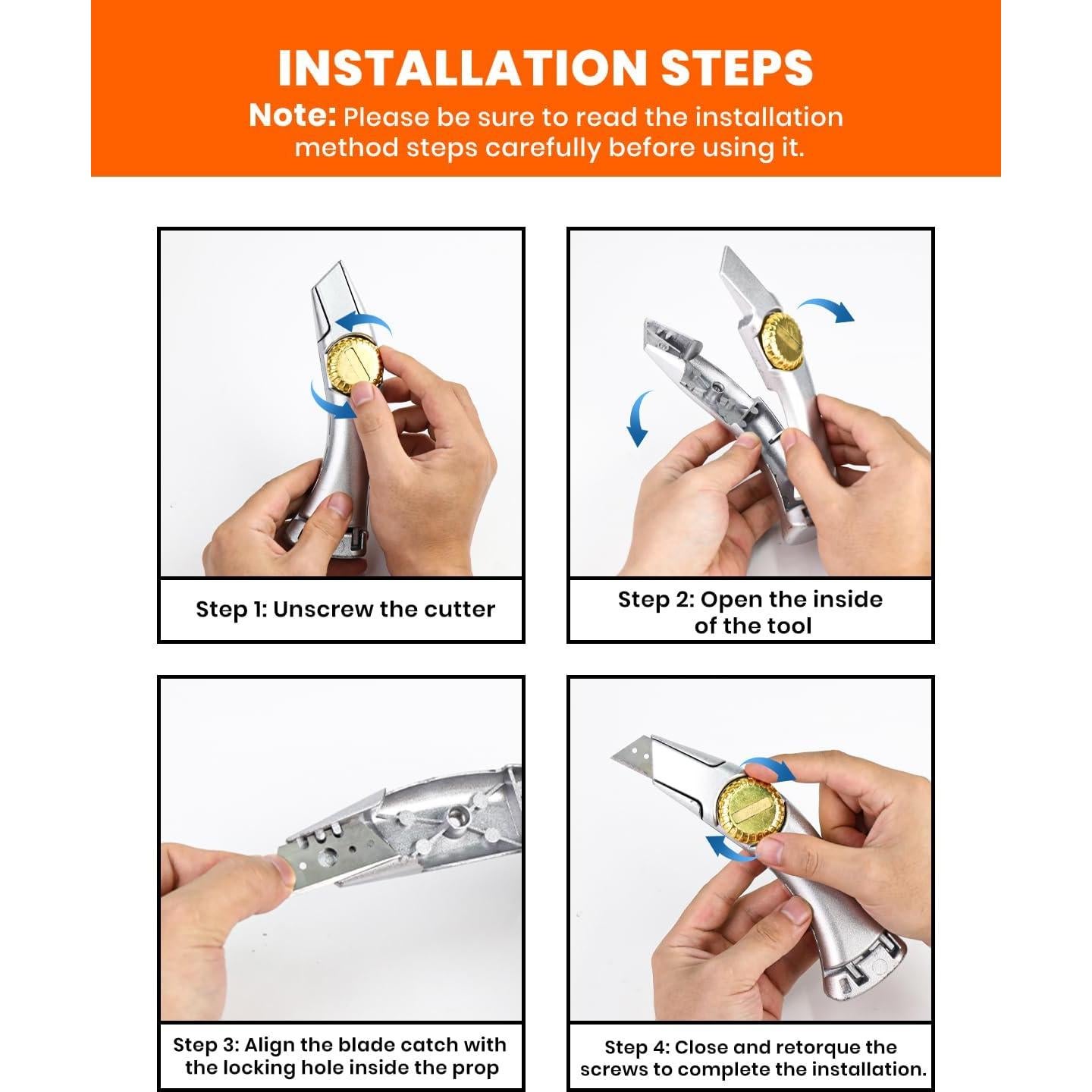 INSTALLATION STEPS

Note: Please be sure to read the installation method steps carefully before using it.

Step 1: Unscrew the cutter

Step 2: Open the inside of the tool

Step 3: Align the blade catch with the locking hole inside the prop

Step 4: Close and retorque the screws to complete the installation.