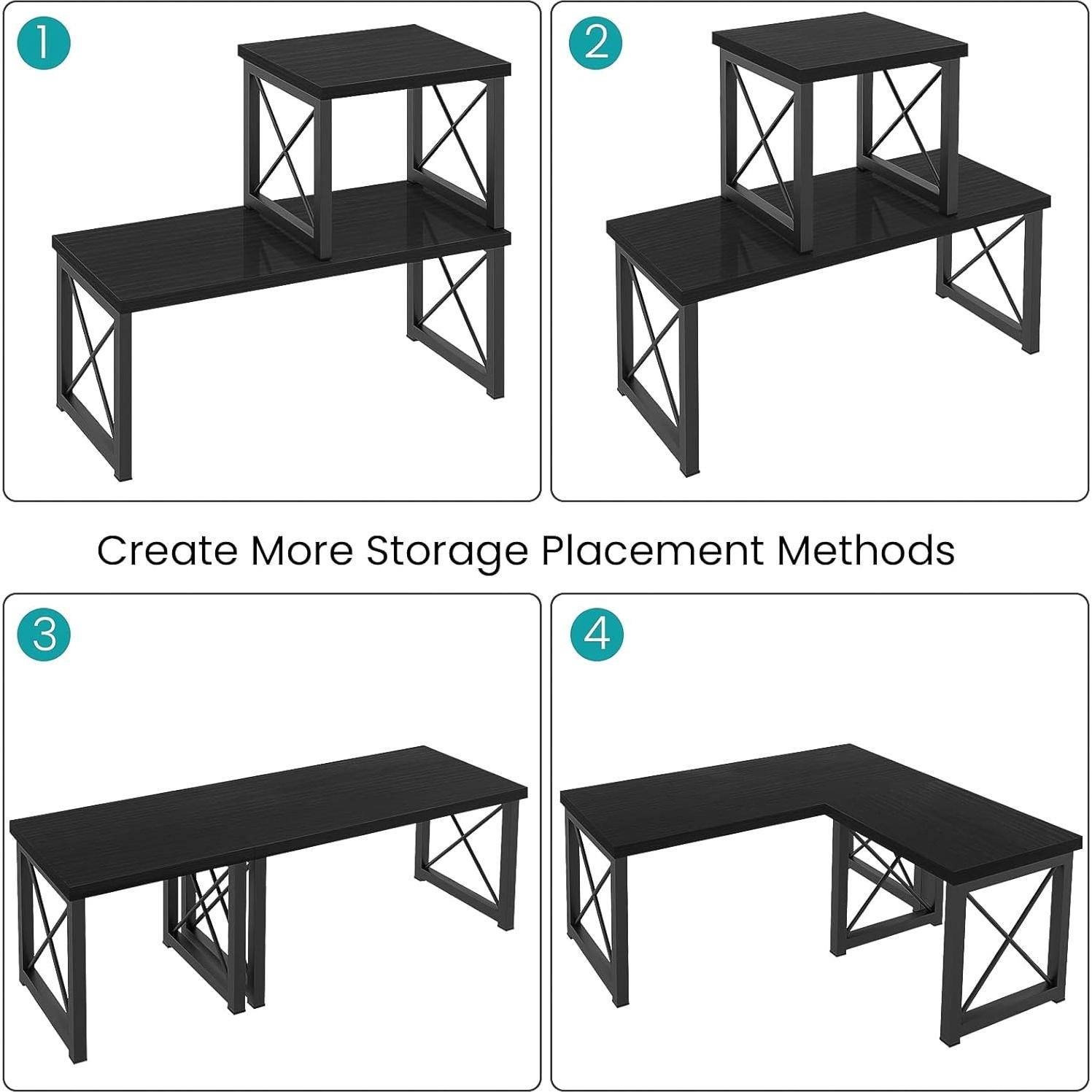 1

2

Create More Storage Placement Methods

3

4