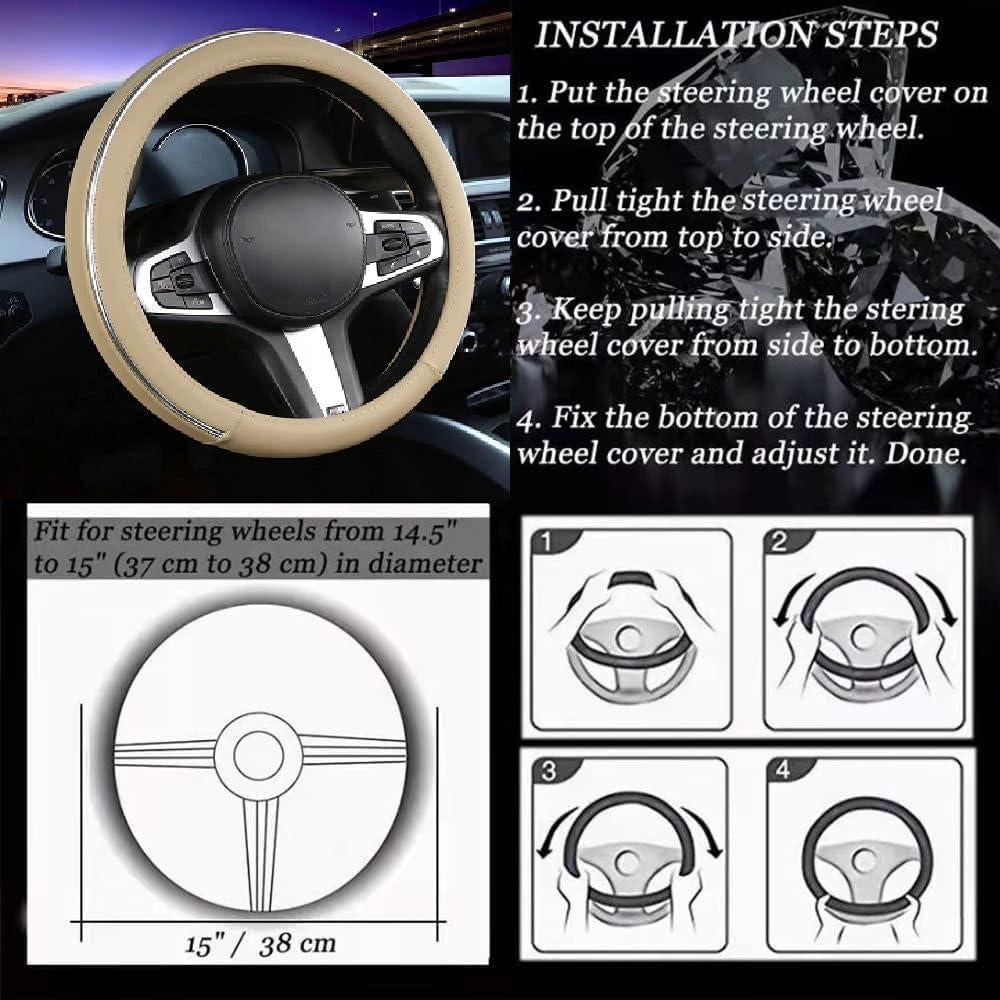 INSTALLATION STEPS

1. Put the steering wheel cover on the top of the steering wheel.

2. Pull tight the steering wheel cover from top to side.

3. Keep pulling tight the stering wheel cover from side to bottom.

4. Fix the bottom of the steering wheel cover and adjust it. Done.

Fit for steering wheels from 14.5" to 15" (37 cm to 38 cm) in diameter

15" / 38 cm

1

2

3

4